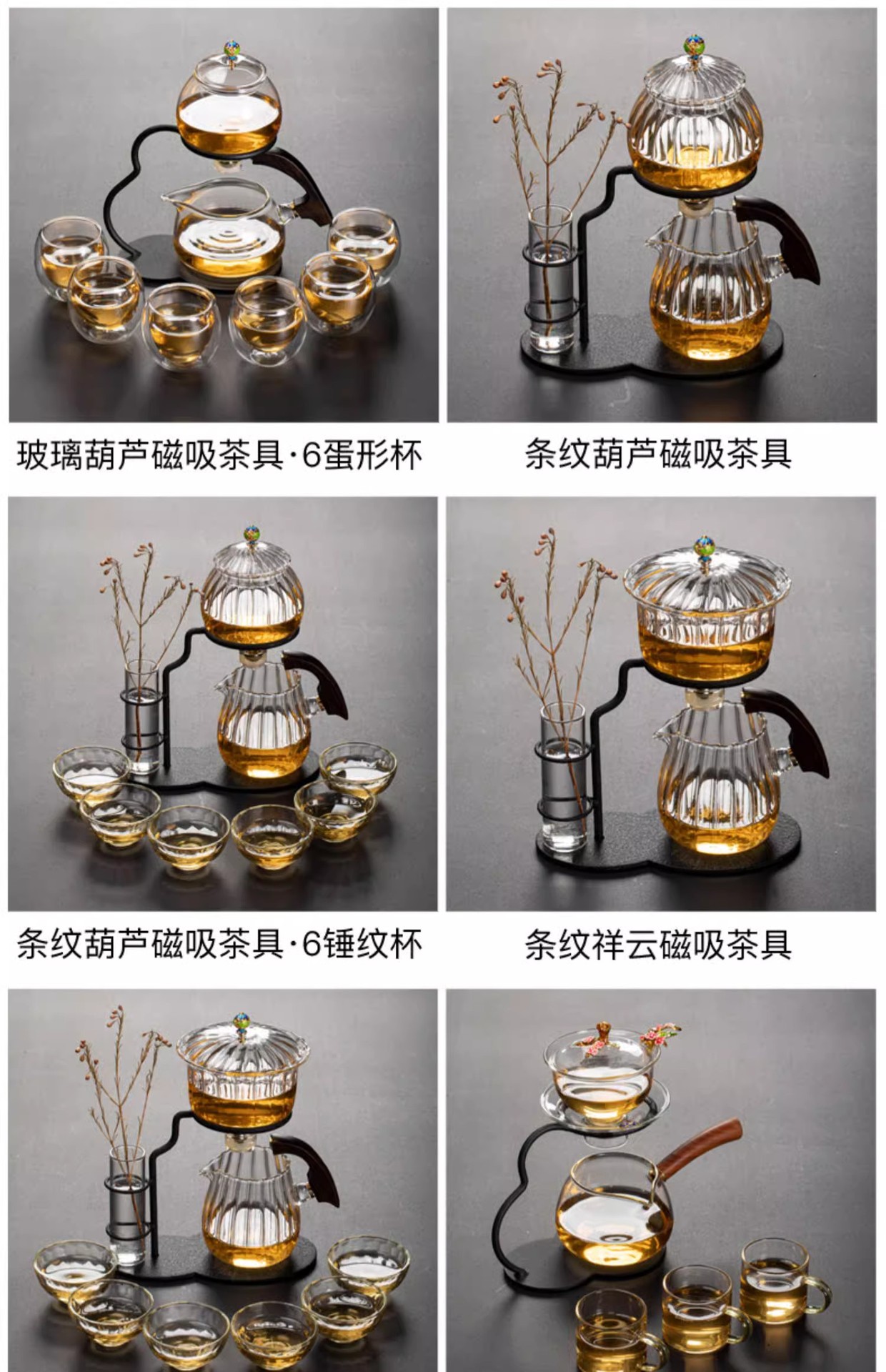 玻璃葫芦磁吸茶具·6蛋形杯

条纹葫芦磁吸茶具

条纹葫芦磁吸茶具·6锤纹杯

条纹祥云磁吸茶具