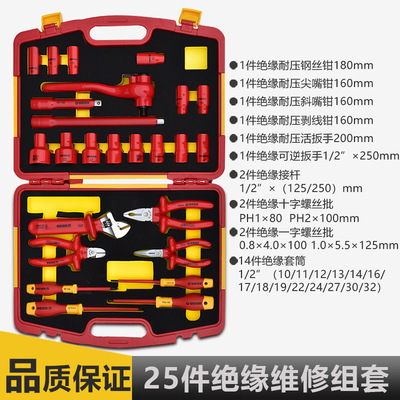 ●1件绝缘耐压钢丝钳180mm
●1件绝缘耐压尖嘴钳160mm
●1件绝缘耐压斜嘴钳160mm
●1件绝缘耐压剥线钳160mm
●1件绝缘耐压活扳手200mm
●1件绝缘可逆扳手1/2” ×250mm
●2件绝缘接杆
1/2” ×（125/250）mm
●2件绝缘十字螺丝批
PH1×80 PH2×100mm
●2件绝缘一字螺丝批
0.8×4.0×100 1.0×5.5×125mm
●14件绝缘套筒
1/2” （10/11/12/13/14/16/17/18/19/22/24/27/30/32）

品质保证

25件绝缘维修组套