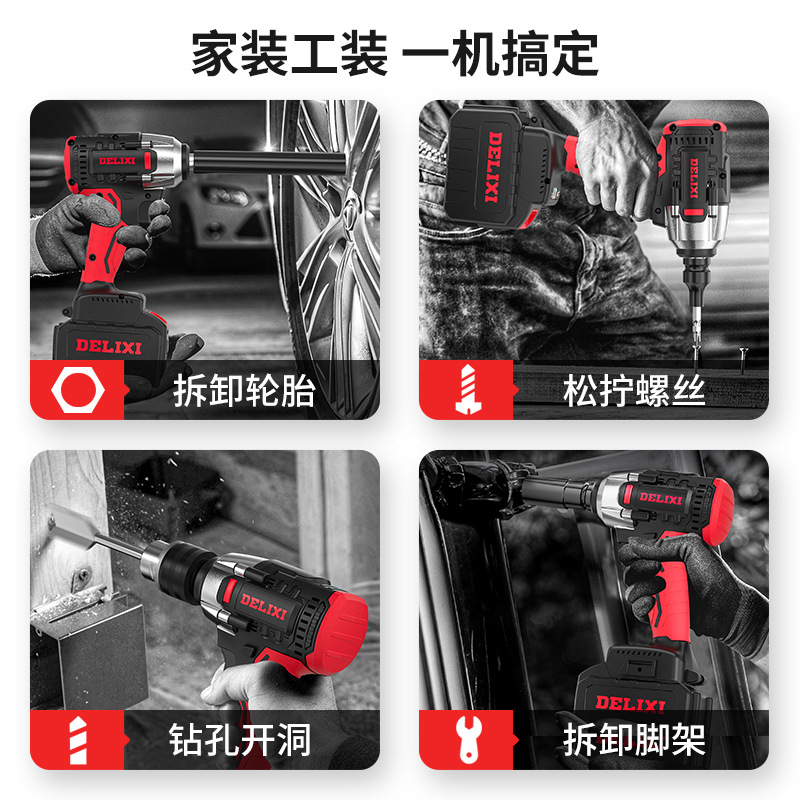 家装工装 一机搞定

DELIXI
DELIXI
拆卸轮胎

DELIXI
DELIXI
松拧螺丝

DELIXI
钻孔开洞

DELIXI
DELIXI
拆卸脚架