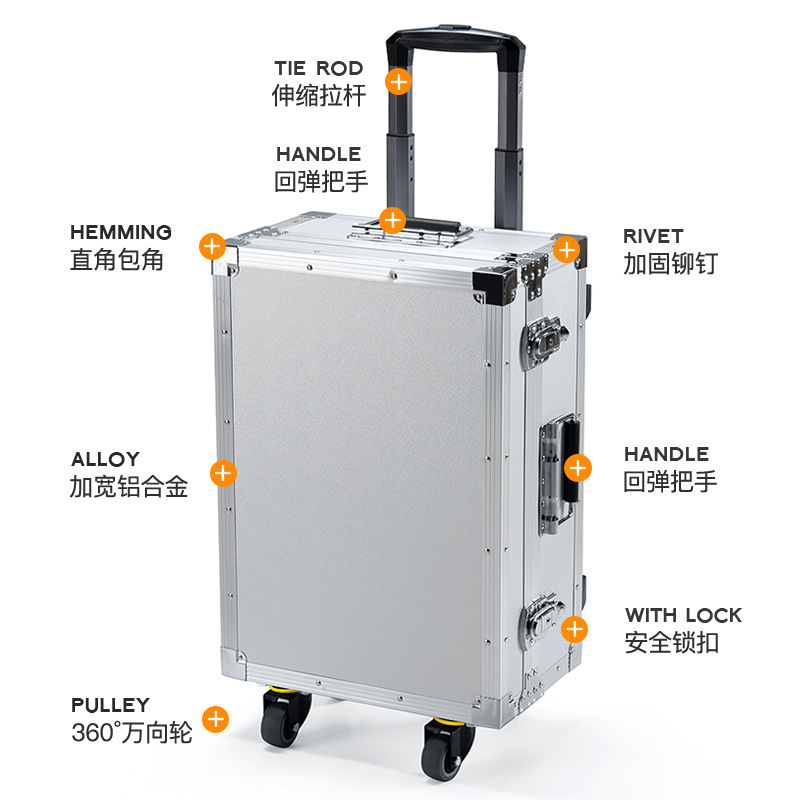 TIE ROD
伸缩拉杆

HANDLE
回弹把手

HEMMING
直角包角

RIVET
加固铆钉

ALLOY
加宽铝合金

HANDLE
回弹把手

WITH LOCK
安全锁扣

PULLEY
360°万向轮