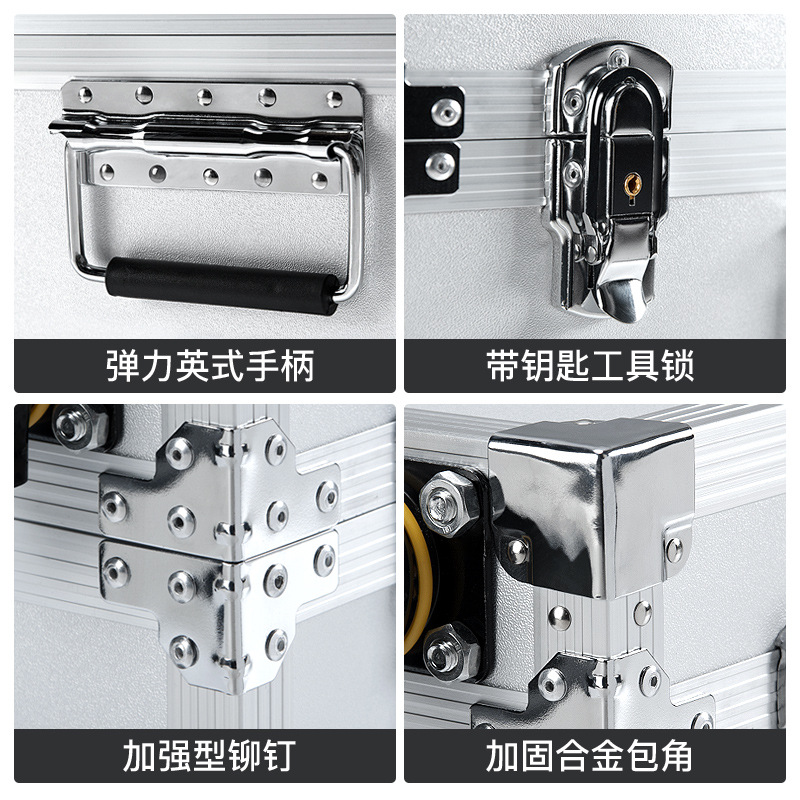 弹力英式手柄

带钥匙工具锁

加强型铆钉

加固合金包角