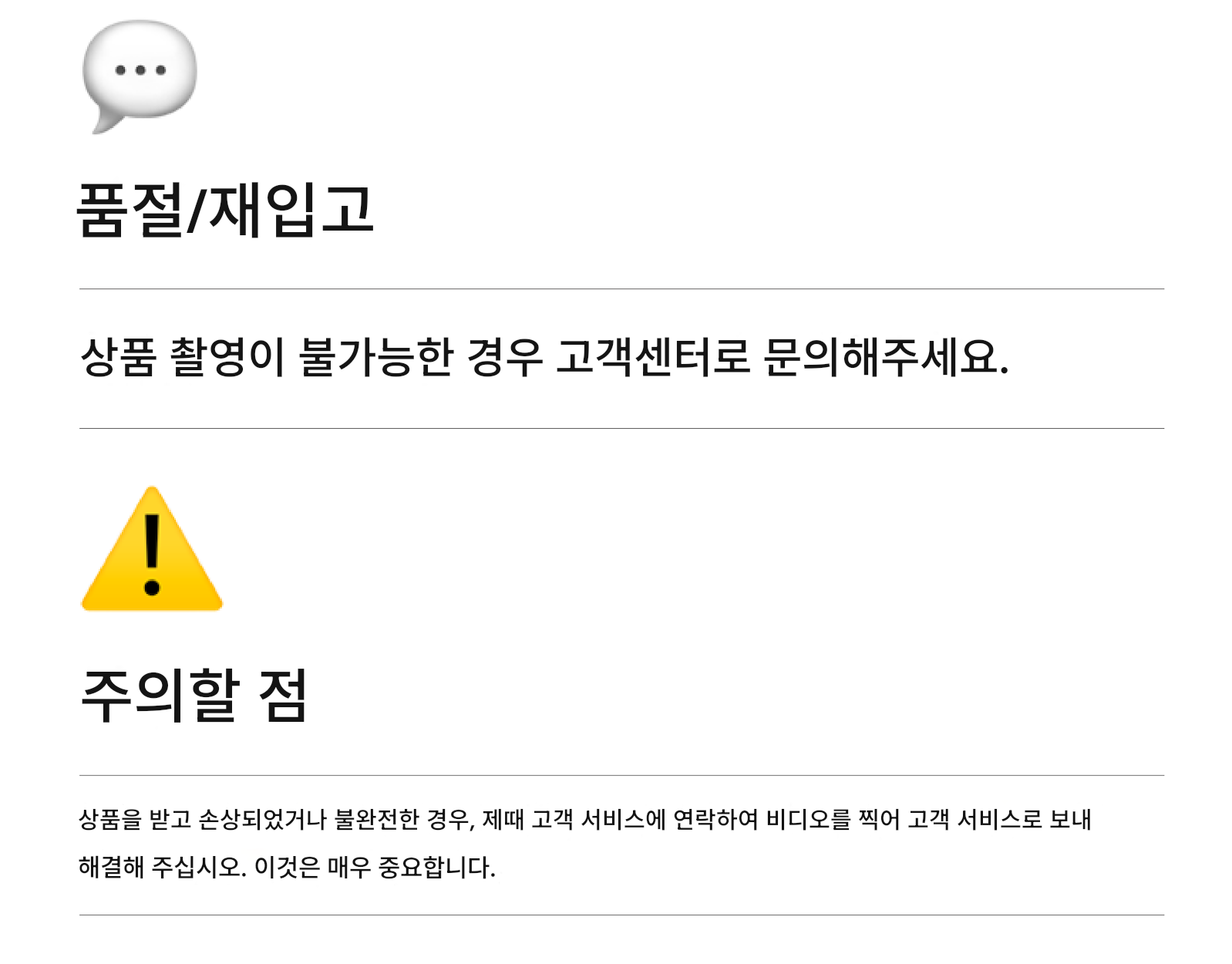 품절/재입고

상품 촬영이 불가능한 경우 고객센터로 문의해주세요.

주의할 점

상품을 받고 손상되었거나 불완전한 경우, 제때 고객 서비스에 연락하여 비디오를 찍어 고객 서비스로 보내 해결해 주십시오. 이것은 매우 중요합니다.