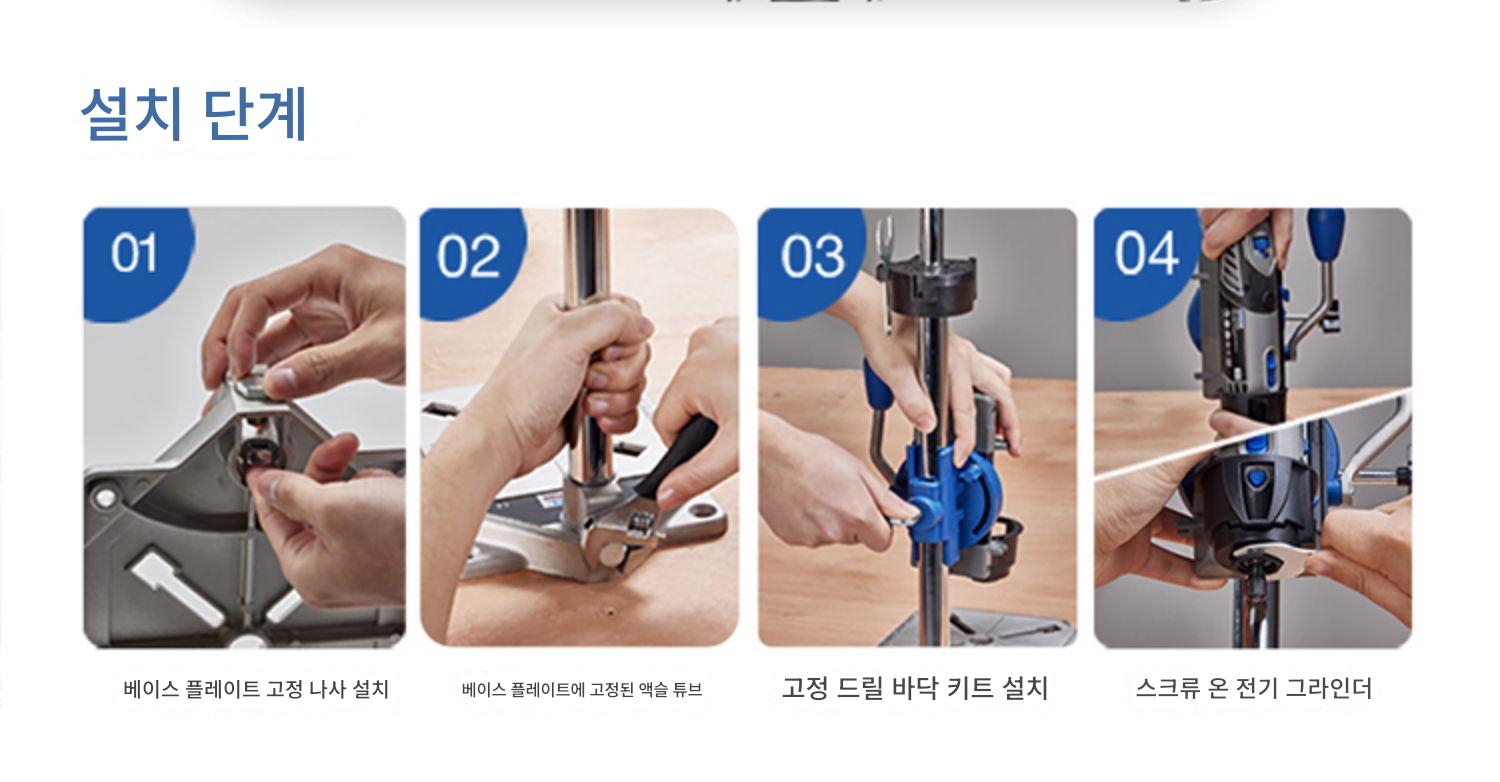 설치 단계

01

베이스 플레이트 고정 나사 설치

02

베이스 플레이트에 고정된 액슬 튜브

03

고정 드릴 바닥 키트 설치

04

스크류 온 전기 그라인더