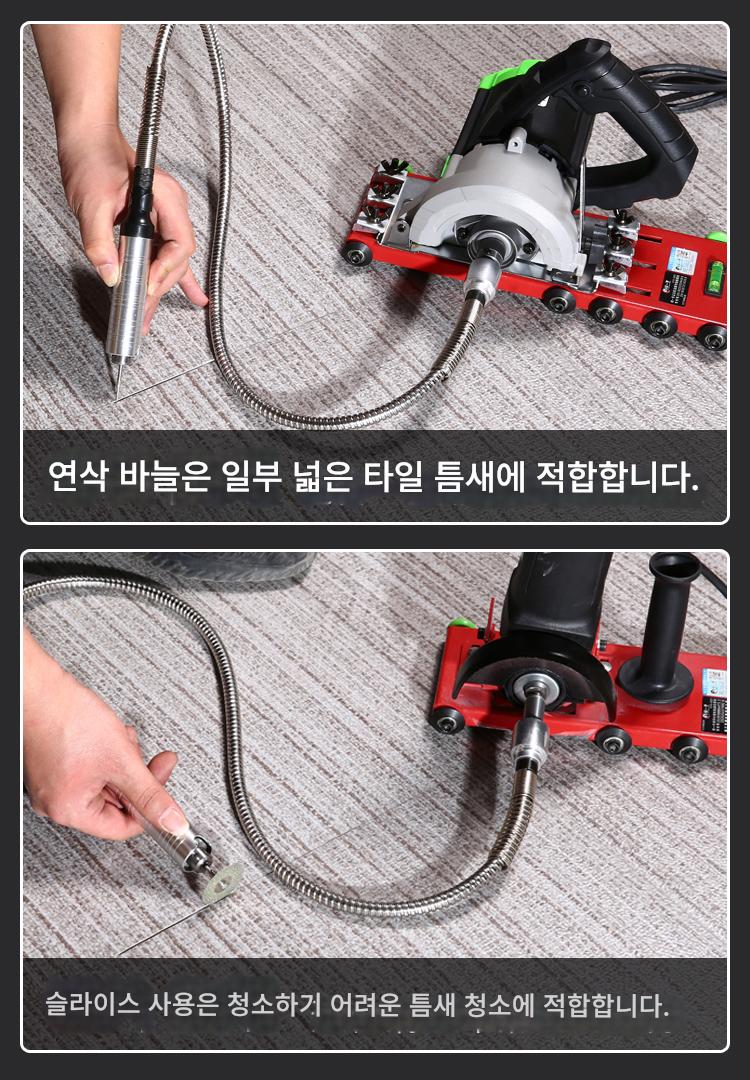 연삭 바늘은 일부 넓은 타일 틈새에 적합합니다.

슬라이스 사용은 청소하기 어려운 틈새 청소에 적합합니다.