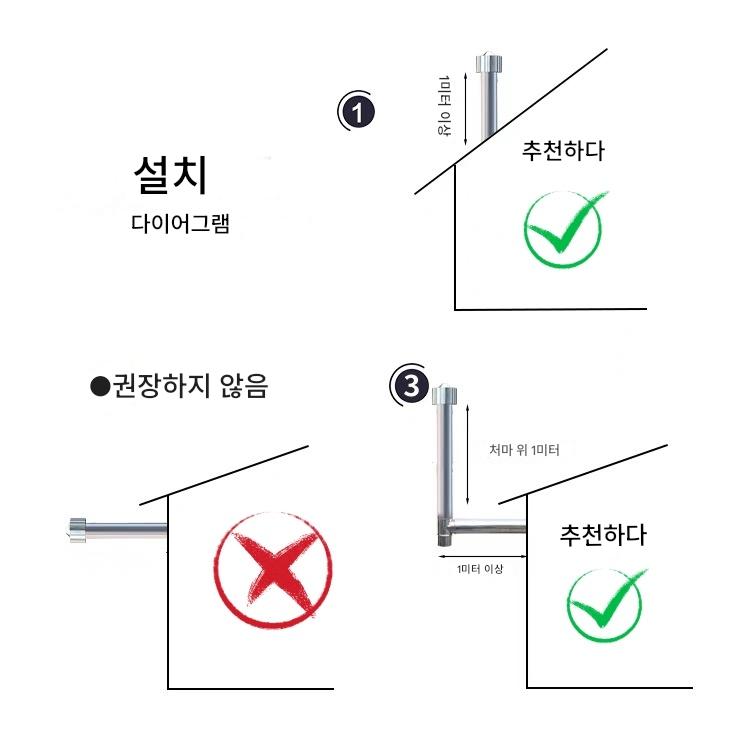 설치

다이어그램

1

1미터 이상

추천하다

●권장하지 않음

3

처마 위 1미터

1미터 이상

추천하다