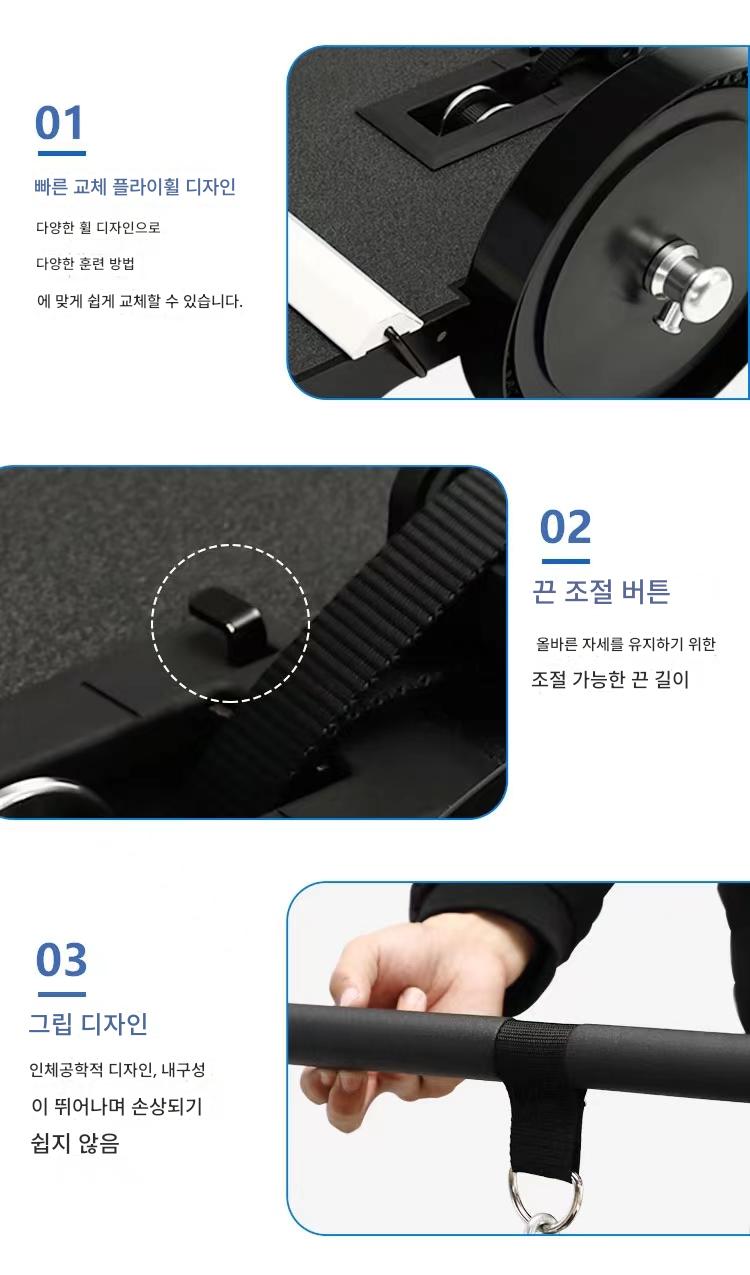 01

빠른 교체 플라이휠 디자인

다양한 휠 디자인으로

다양한 훈련 방법

에 맞게 쉽게 교체할 수 있습니다.

02

끈 조절 버튼

올바른 자세를 유지하기 위한

조절 가능한 끈 길이

03

그립 디자인

인체공학적 디자인, 내구성

이 뛰어나며 손상되기

쉽지 않음