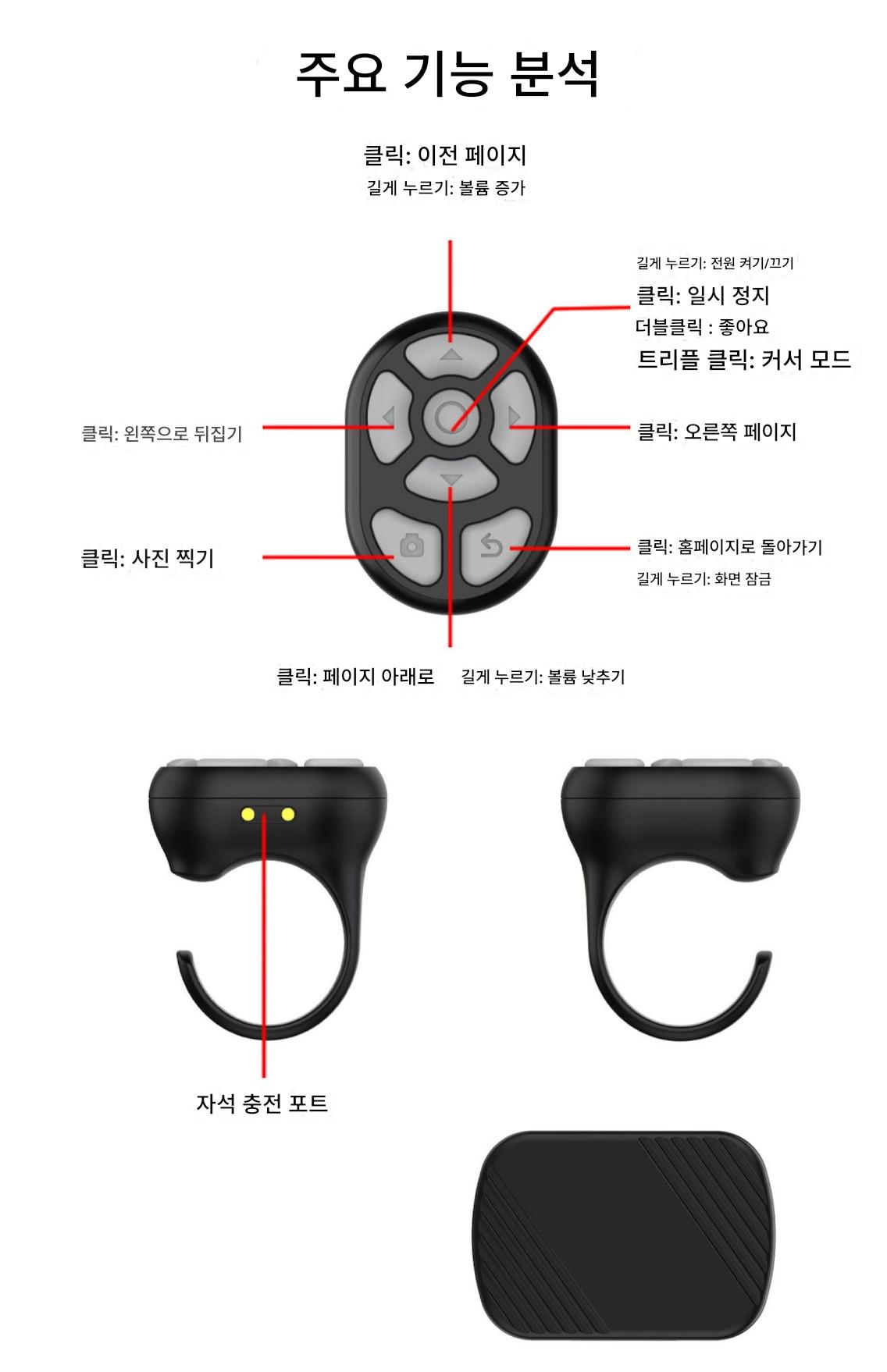 주요 기능 분석

클릭: 이전 페이지
길게 누르기: 볼륨 증가

길게 누르기: 전원 켜기/끄기
클릭: 일시 정지
더블클릭 : 좋아요
트리플 클릭: 커서 모드

클릭: 왼쪽으로 뒤집기

클릭: 오른쪽 페이지

클릭: 사진 찍기

클릭: 홈페이지로 돌아가기
길게 누르기: 화면 잠금

클릭: 페이지 아래로
길게 누르기: 볼륨 낮추기

자석 충전 포트