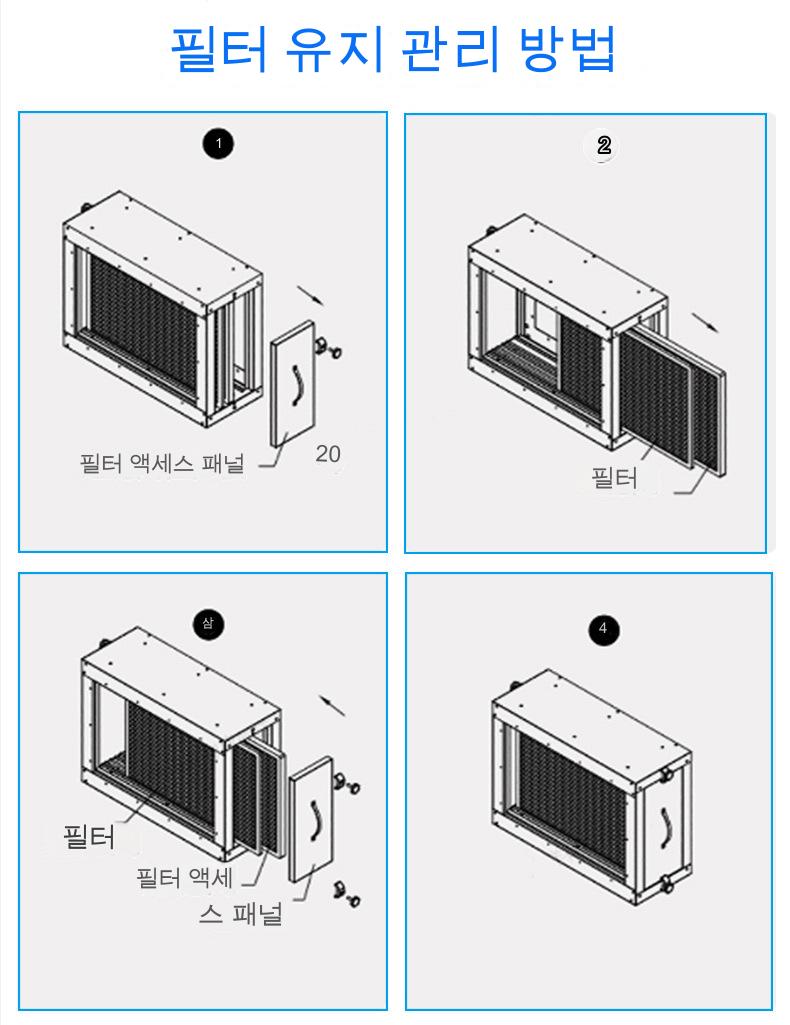 필터 유지 관리 방법

1

필터 액세스 패널

20

2

필터

삼

필터

필터 액세

스 패널

4