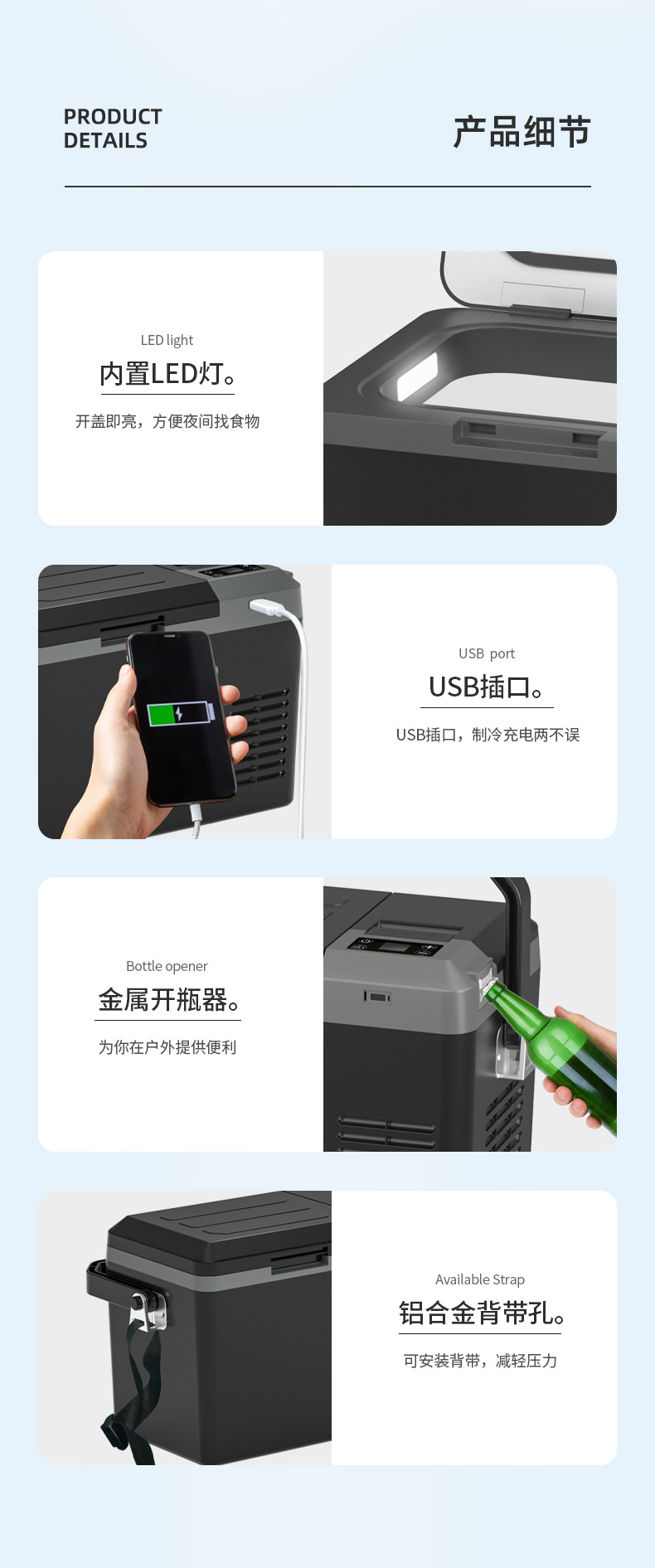 PRODUCT
DETAILS

产品细节

LED light
内置LED灯。
开盖即亮，方便夜间找食物

USB port
USB插口。
USB插口，制冷充电两不误

Bottle opener
金属开瓶器。
为你在户外提供便利

Available Strap
铝合金背带孔。
可安装背带，减轻压力