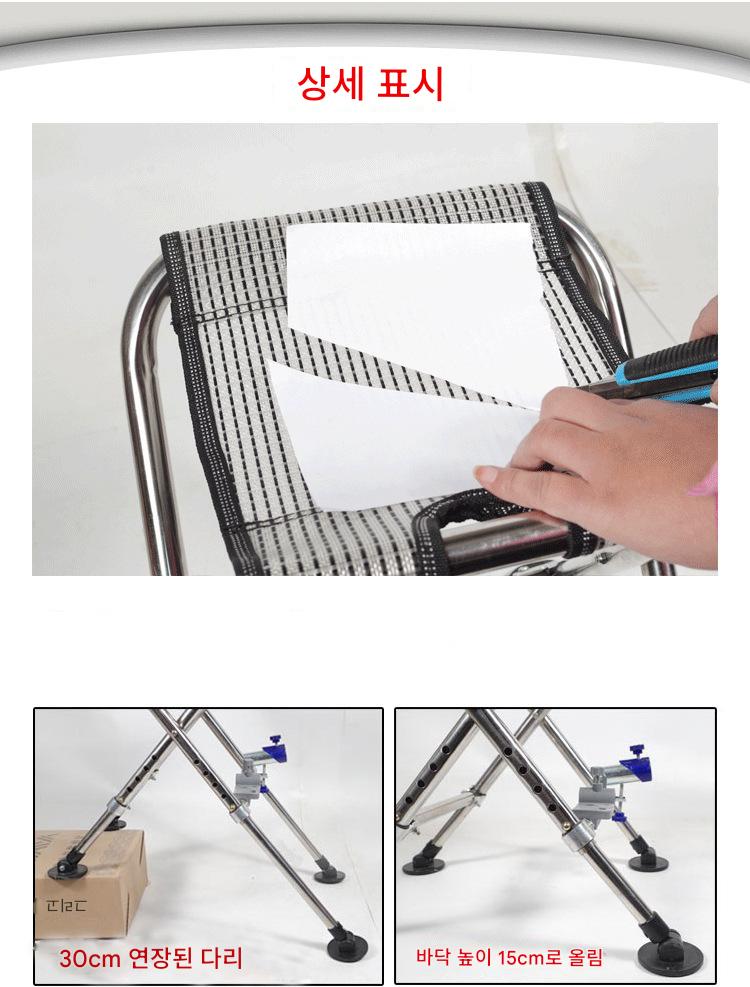 상세 표시

30cm 연장된 다리

바닥 높이 15cm로 올림