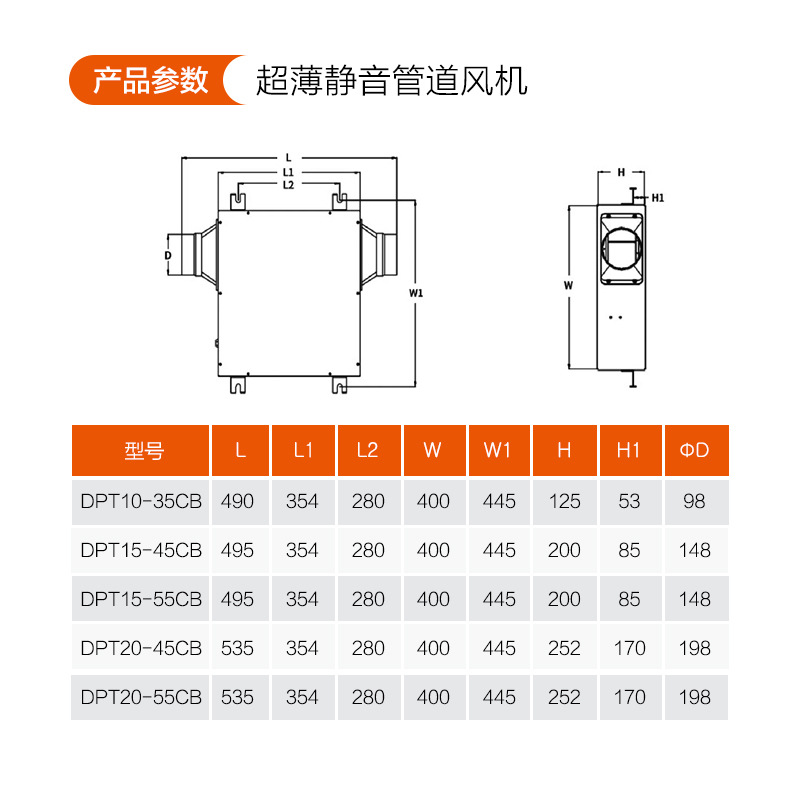 产品参数 超薄静音管道风机

L
L1
L2
D
W1
H
H1
W

| 型号 | L | L1 | L2 | W | W1 | H | H1 | ΦD |
|---|---|---|---|---|---|---|---|---|
| DPT10-35CB | 490 | 354 | 280 | 400 | 445 | 125 | 53 | 98 |
| DPT15-45CB | 495 | 354 | 280 | 400 | 445 | 200 | 85 | 148 |
| DPT15-55CB | 495 | 354 | 280 | 400 | 445 | 200 | 85 | 148 |
| DPT20-45CB | 535 | 354 | 280 | 400 | 445 | 252 | 170 | 198 |
| DPT20-55CB | 535 | 354 | 280 | 400 | 445 | 252 | 170 | 198 |