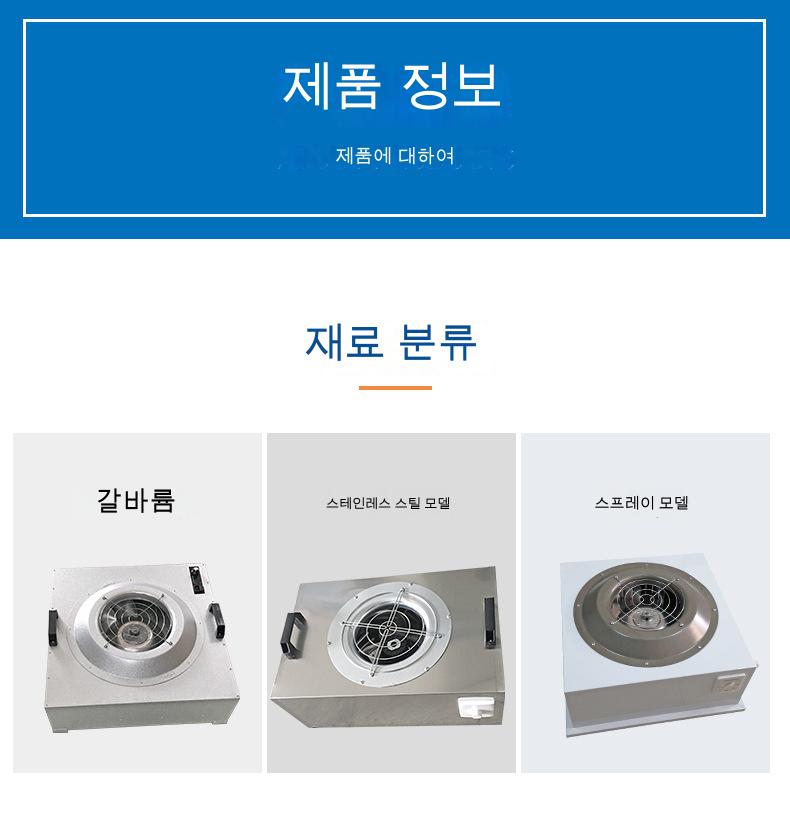 제품 정보

제품에 대하여

재료 분류

갈바륨

스테인레스 스틸 모델

스프레이 모델