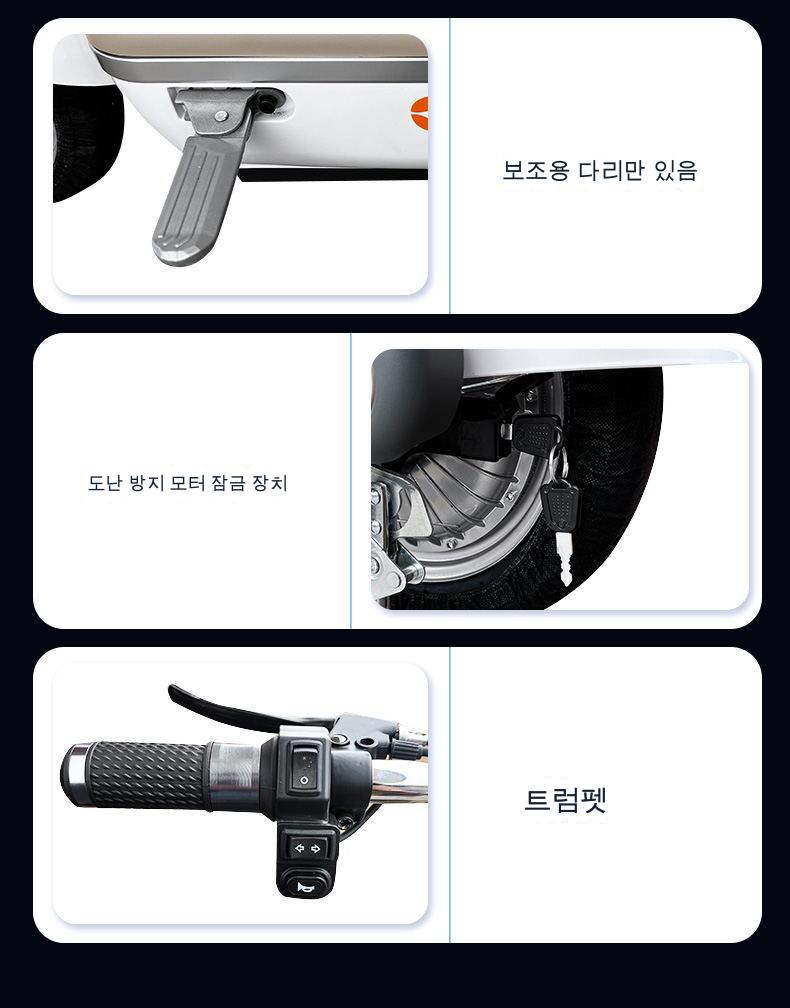 보조용 다리만 있음

도난 방지 모터 잠금 장치

트럼펫