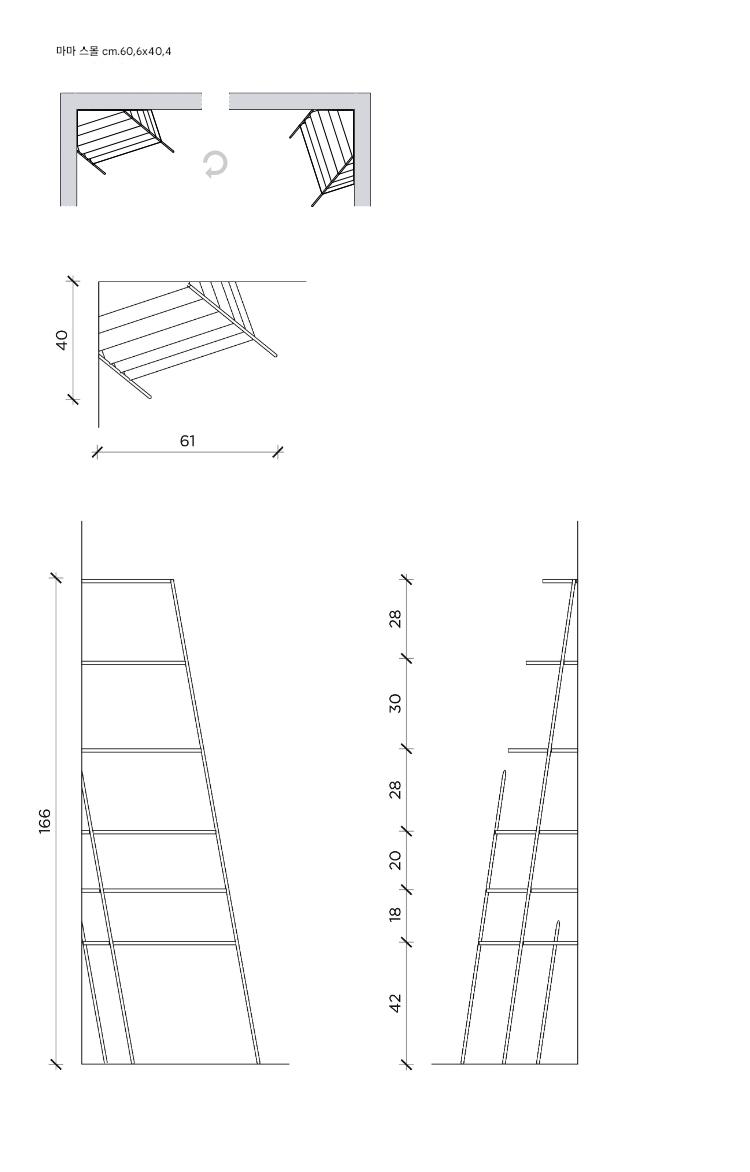 마마 스몰 cm.60,6x40,4

40

61

166

28

30

28

20

18

42