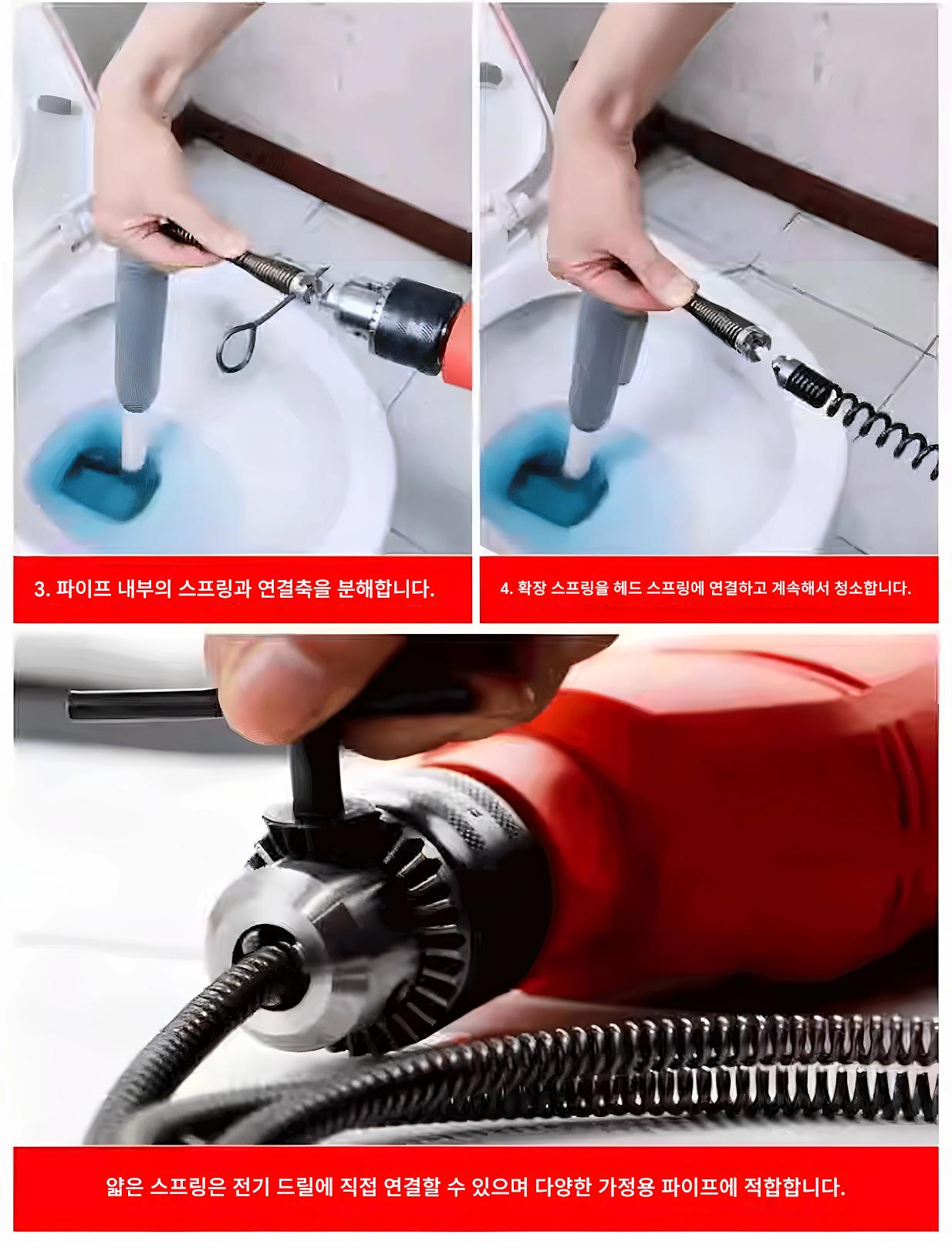 3. 파이프 내부의 스프링과 연결축을 분해합니다.

4. 확장 스프링을 헤드 스프링에 연결하고 계속해서 청소합니다.

얇은 스프링은 전기 드릴에 직접 연결할 수 있으며 다양한 가정용 파이프에 적합합니다.