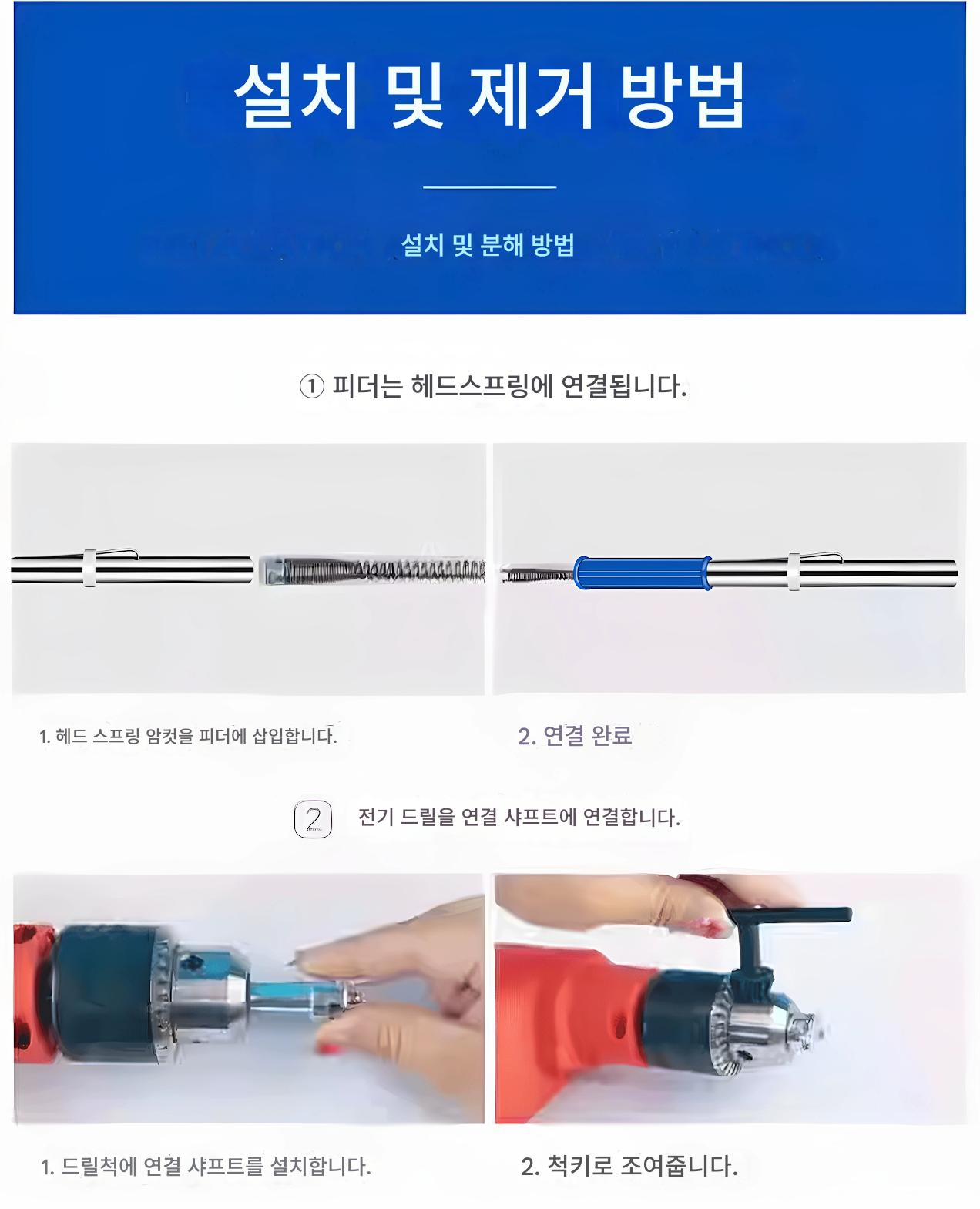 설치 및 제거 방법

설치 및 분해 방법

① 피더는 헤드스프링에 연결됩니다.

1. 헤드 스프링 암컷을 피더에 삽입합니다.

2. 연결 완료

② 전기 드릴을 연결 샤프트에 연결합니다.

1. 드릴척에 연결 샤프트를 설치합니다.

2. 척키로 조여줍니다.