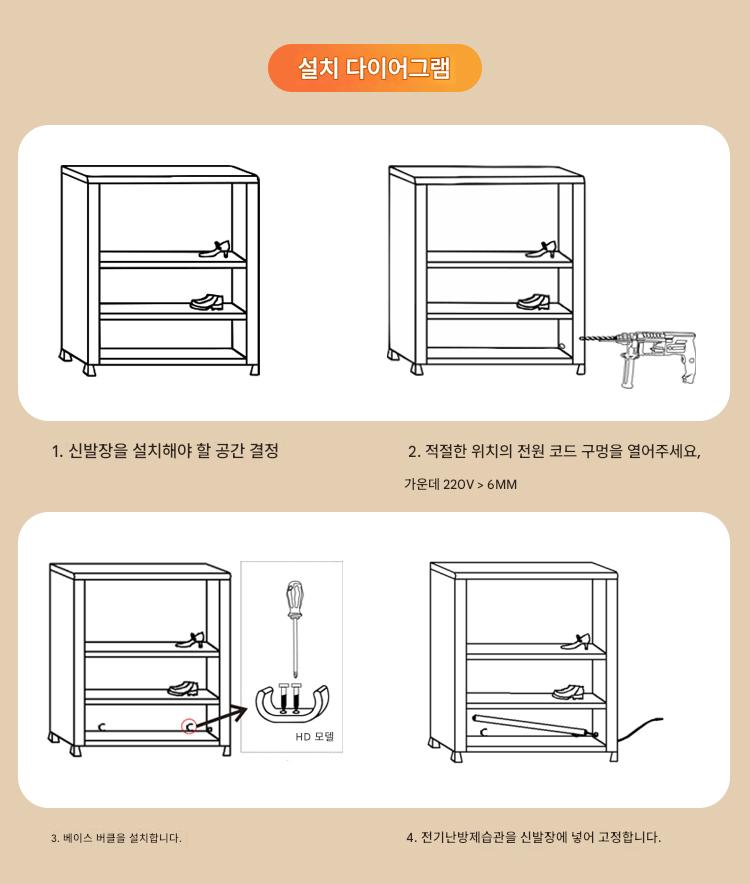 설치 다이어그램

1. 신발장을 설치해야 할 공간 결정

2. 적절한 위치의 전원 코드 구멍을 열어주세요,

가운데 220V > 6MM

HD 모델

3. 베이스 버클을 설치합니다.

4. 전기난방제습관을 신발장에 넣어 고정합니다.