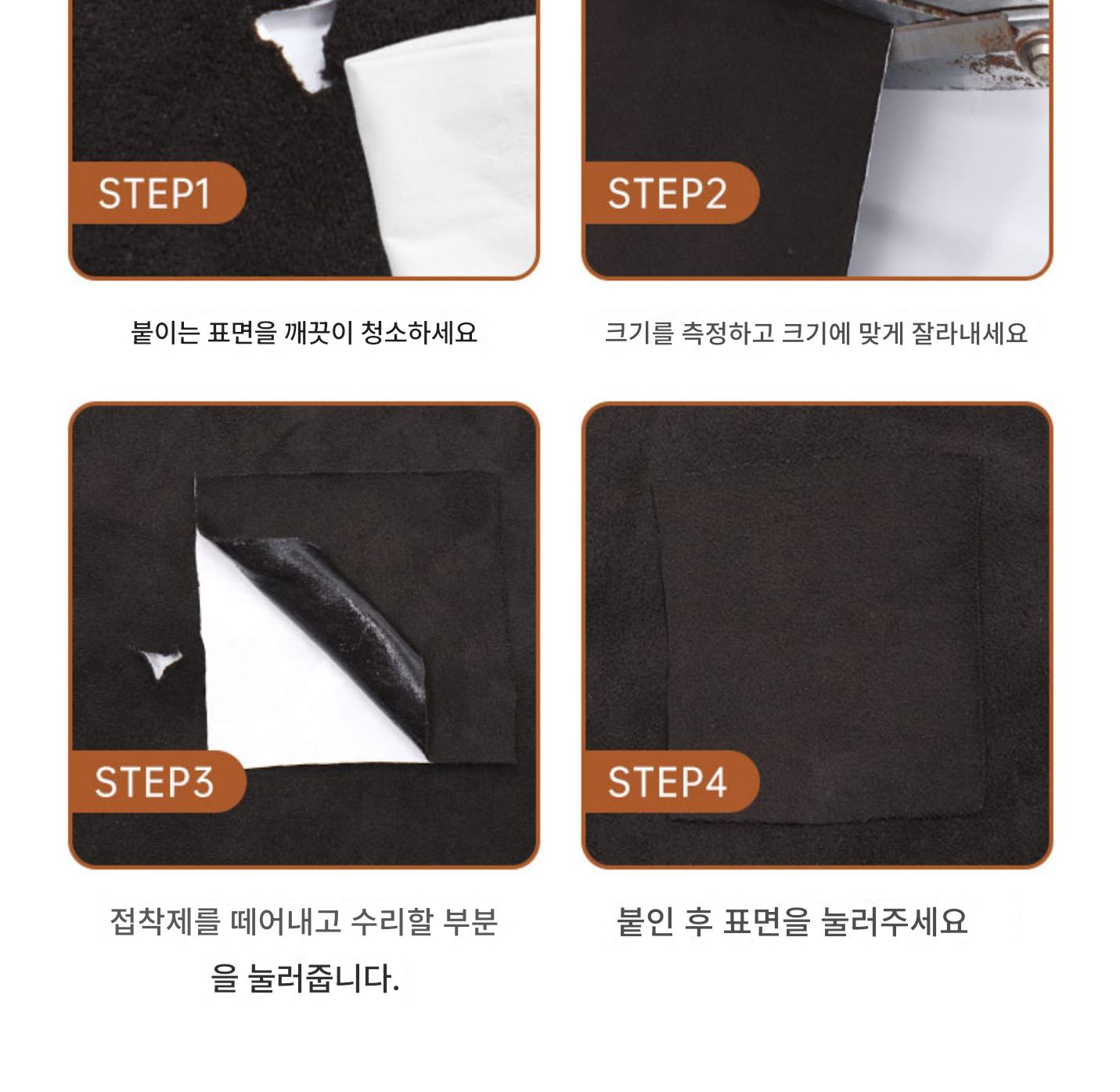 STEP1

붙이는 표면을 깨끗이 청소하세요

STEP2

크기를 측정하고 크기에 맞게 잘라내세요

STEP3

접착제를 떼어내고 수리할 부분을 눌러줍니다.

STEP4

붙인 후 표면을 눌러주세요