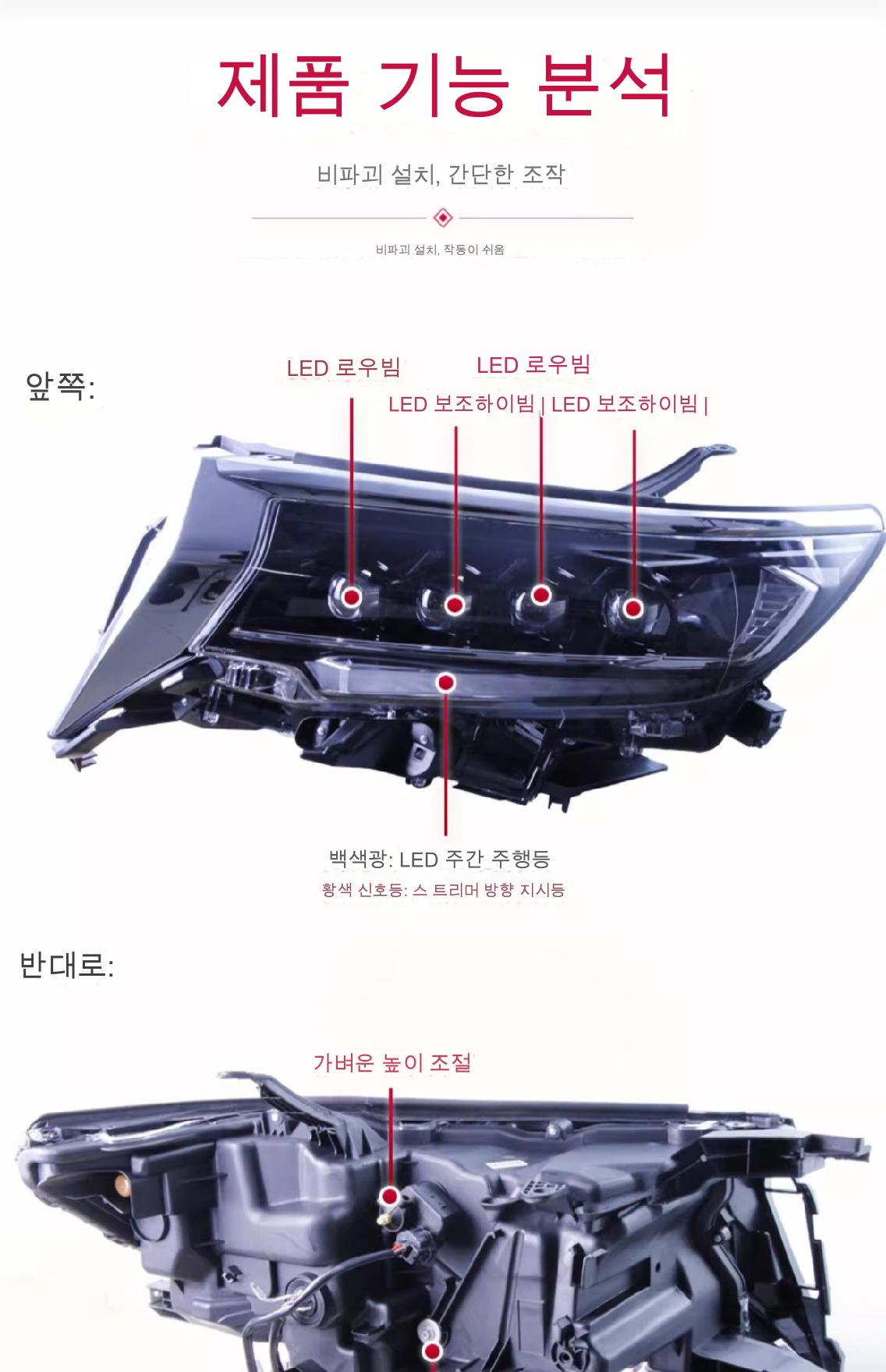 제품 기능 분석

비파괴 설치, 간단한 조작

비파괴 설치, 작동이 쉬움

앞쪽:

LED 로우빔

LED 로우빔

LED 보조하이빔 | LED 보조하이빔 |

백색광: LED 주간 주행등

황색 신호등: 스 트리머 방향 지시등

반대로:

가벼운 높이 조절