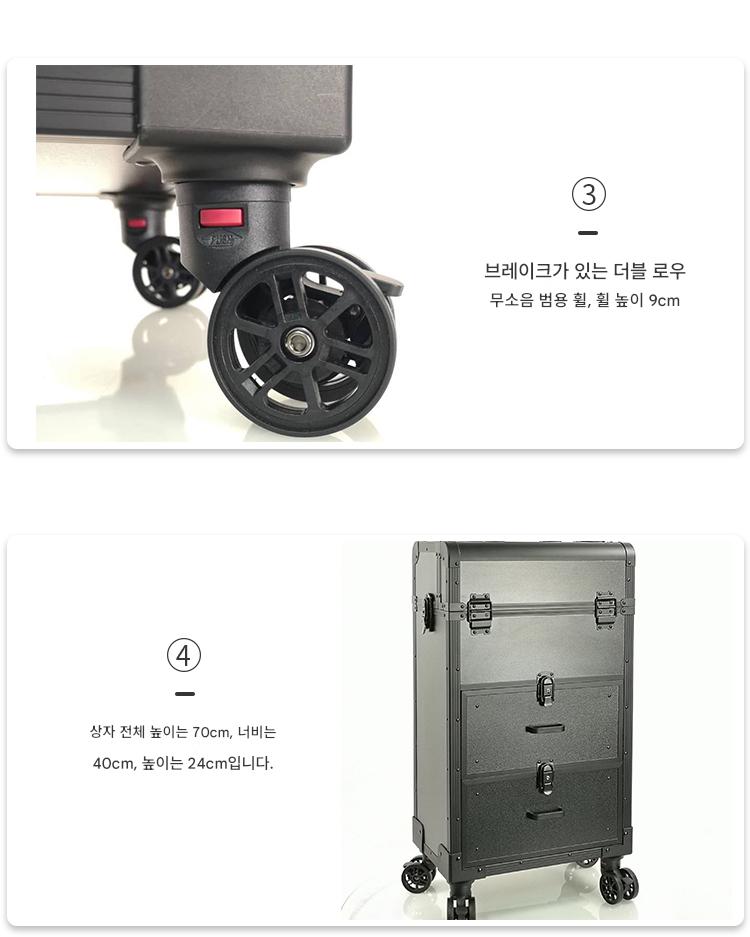 ③

브레이크가 있는 더블 로우
무소음 범용 휠, 휠 높이 9cm

④

상자 전체 높이는 70cm, 너비는
40cm, 높이는 24cm입니다.