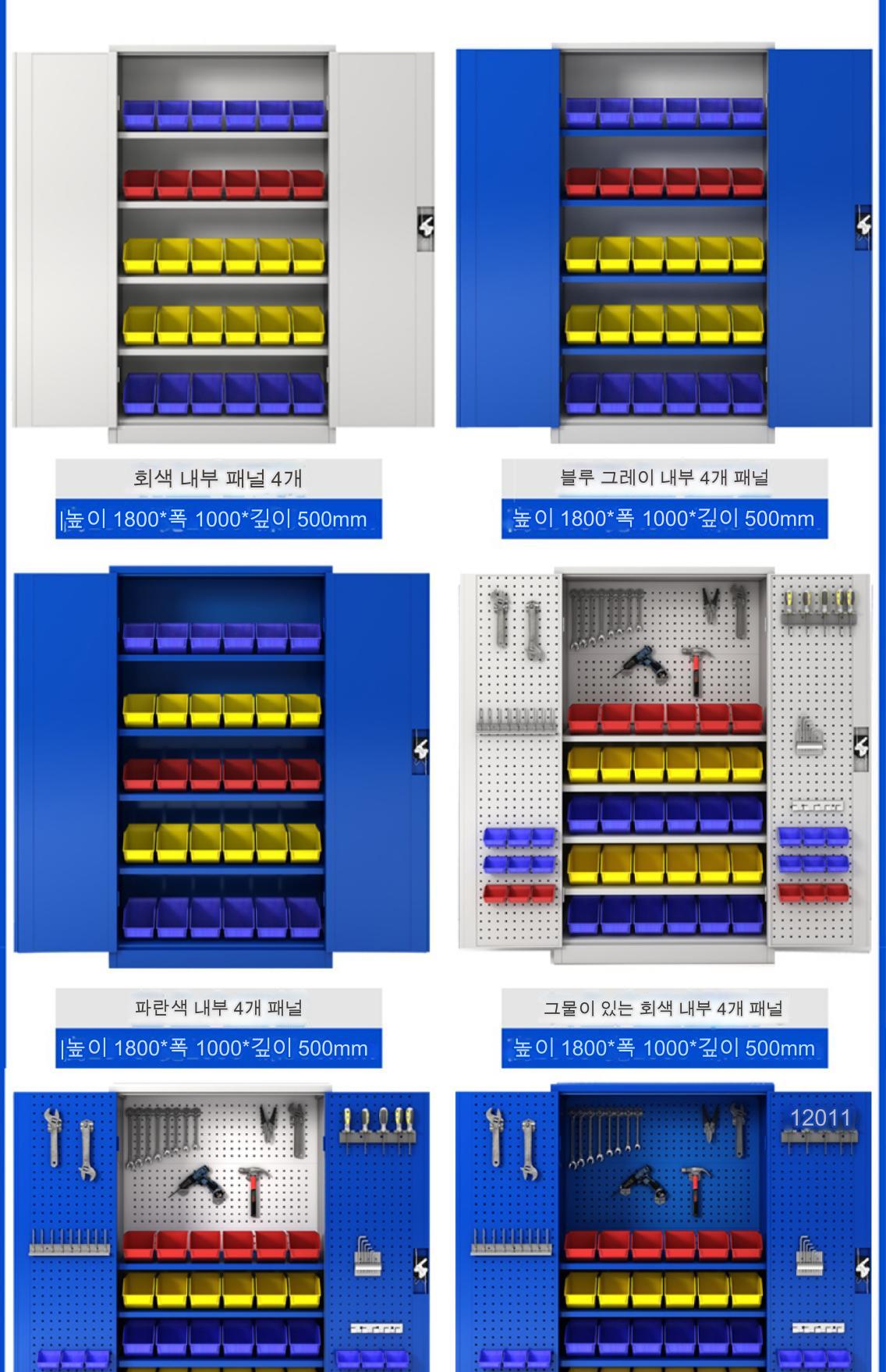 회색 내부 패널 4개
|높이 1800*폭 1000*깊이 500mm

블루 그레이 내부 4개 패널
높이 1800*폭 1000*깊이 500mm

파란색 내부 4개 패널
|높이 1800*폭 1000*깊이 500mm

그물이 있는 회색 내부 4개 패널
높이 1800*폭 1000*깊이 500mm

12011