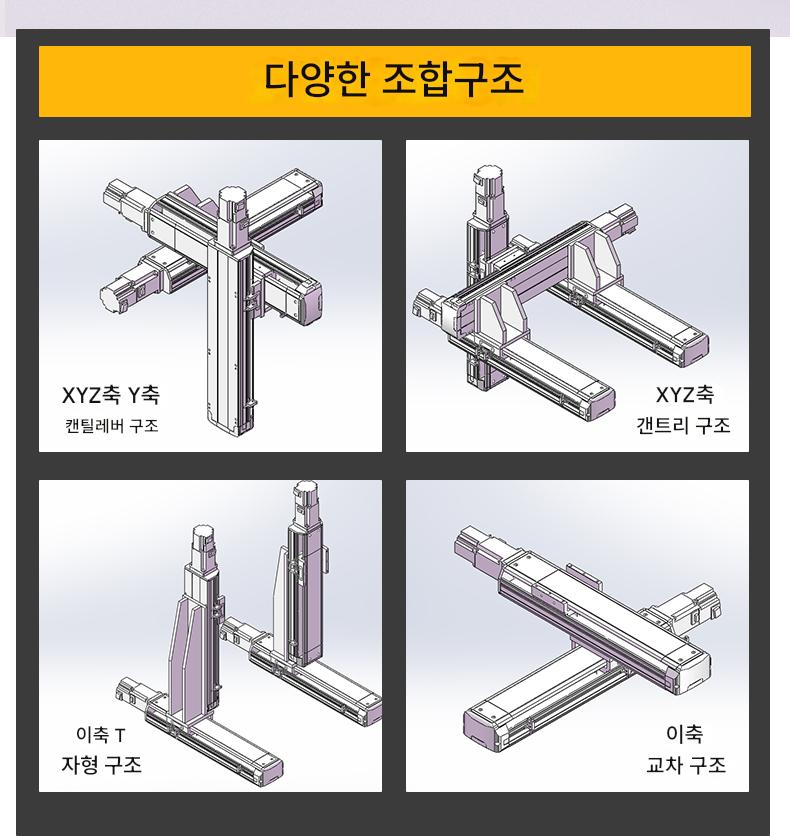 다양한 조합구조

XYZ축 Y축
캔틸레버 구조

XYZ축
갠트리 구조

이축 T
자형 구조

이축
교차 구조