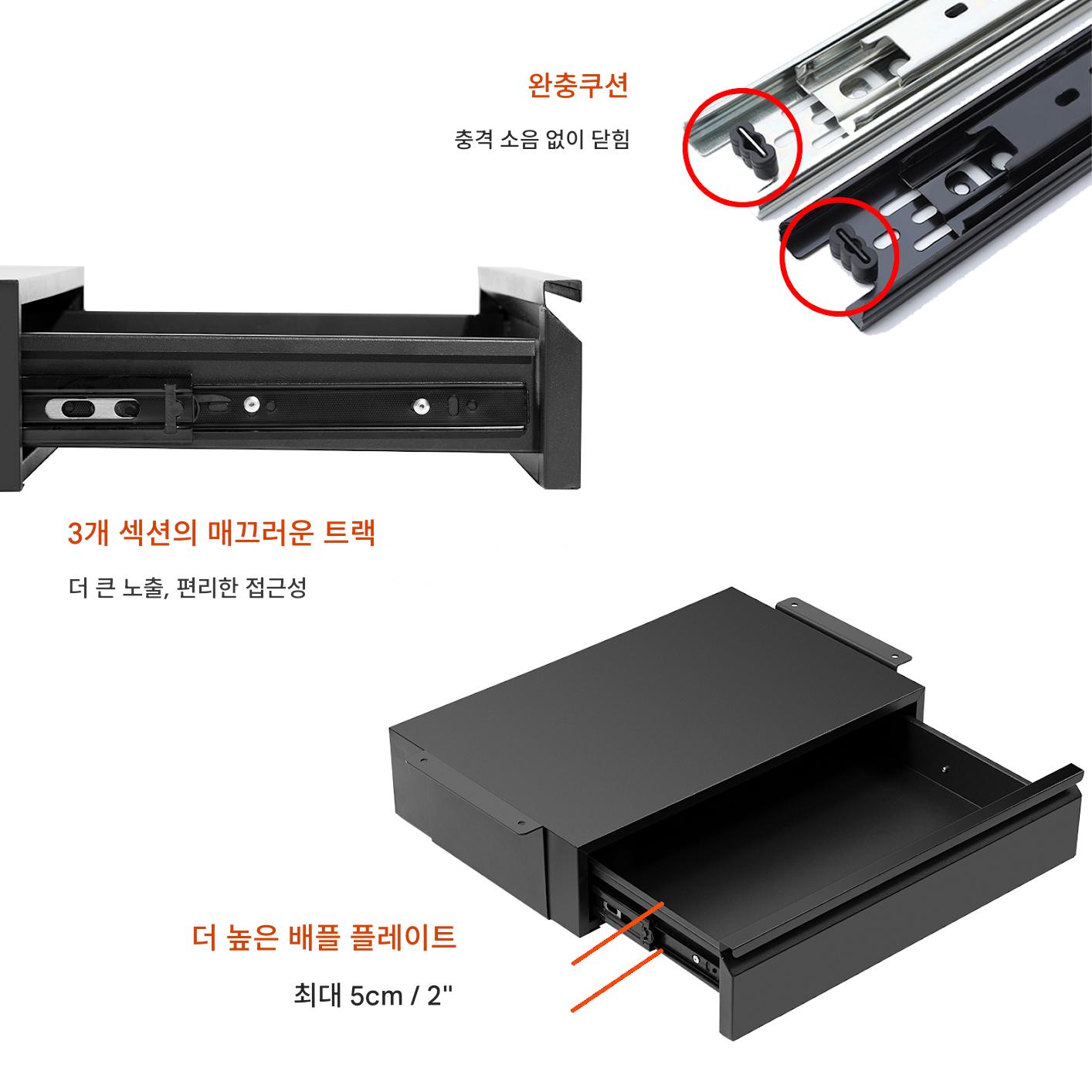 완충쿠션

충격 소음 없이 닫힘

3개 섹션의 매끄러운 트랙

더 큰 노출, 편리한 접근성

더 높은 배플 플레이트

최대 5cm / 2"