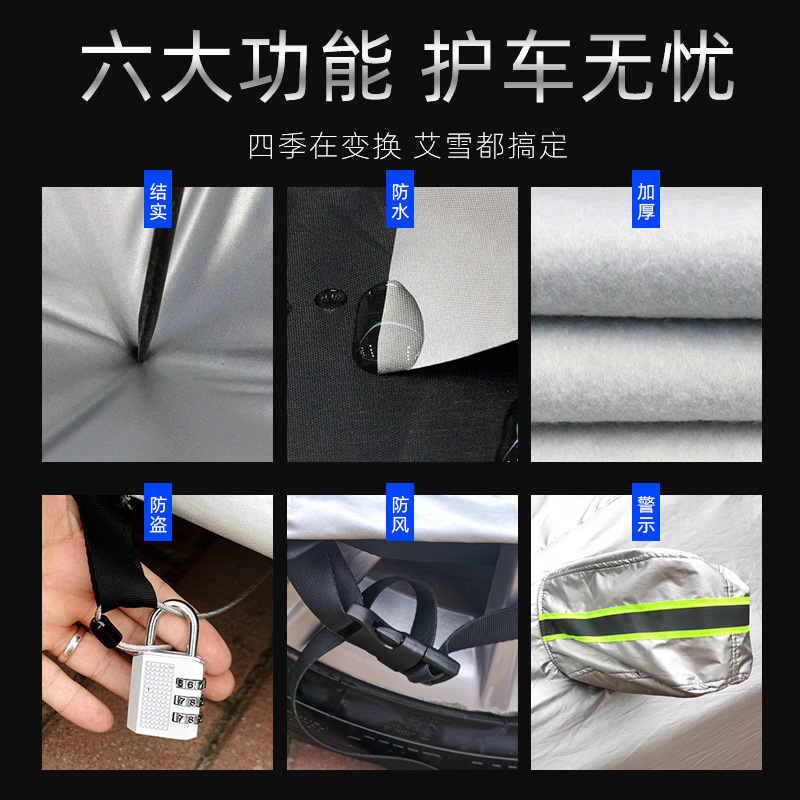 六大功能 护车无忧

四季在变换 艾雪都搞定

结实

防水

加厚

防盗

防风

警示