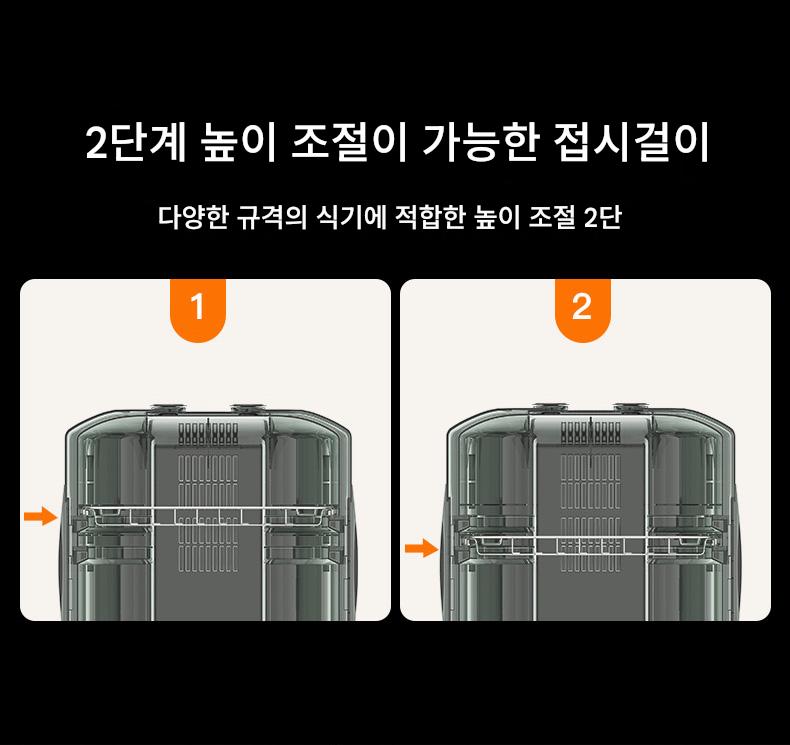 2단계 높이 조절이 가능한 접시걸이

다양한 규격의 식기에 적합한 높이 조절 2단

1

2