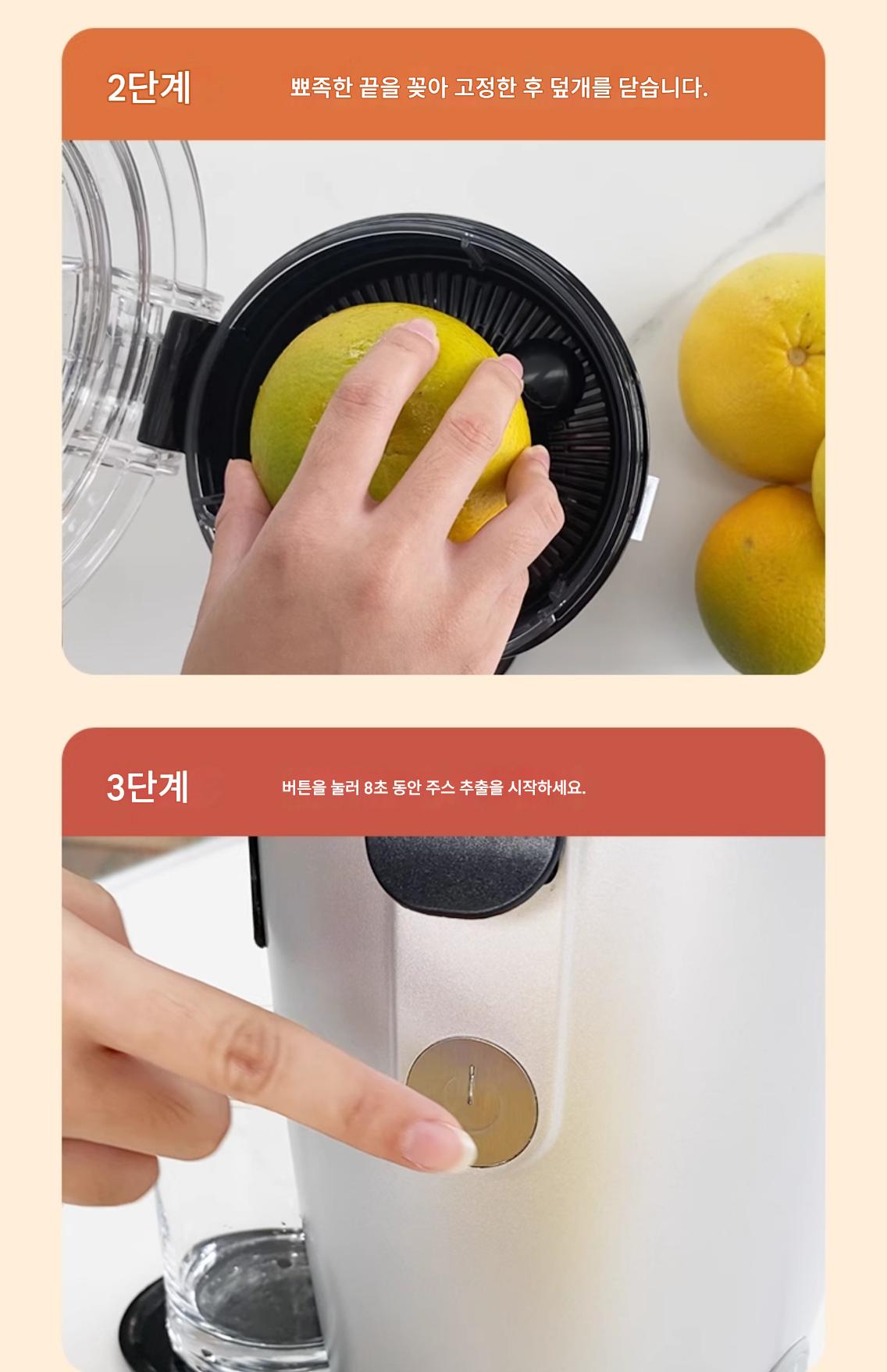 2단계

뾰족한 끝을 꽂아 고정한 후 덮개를 닫습니다.

3단계

버튼을 눌러 8초 동안 주스 추출을 시작하세요.