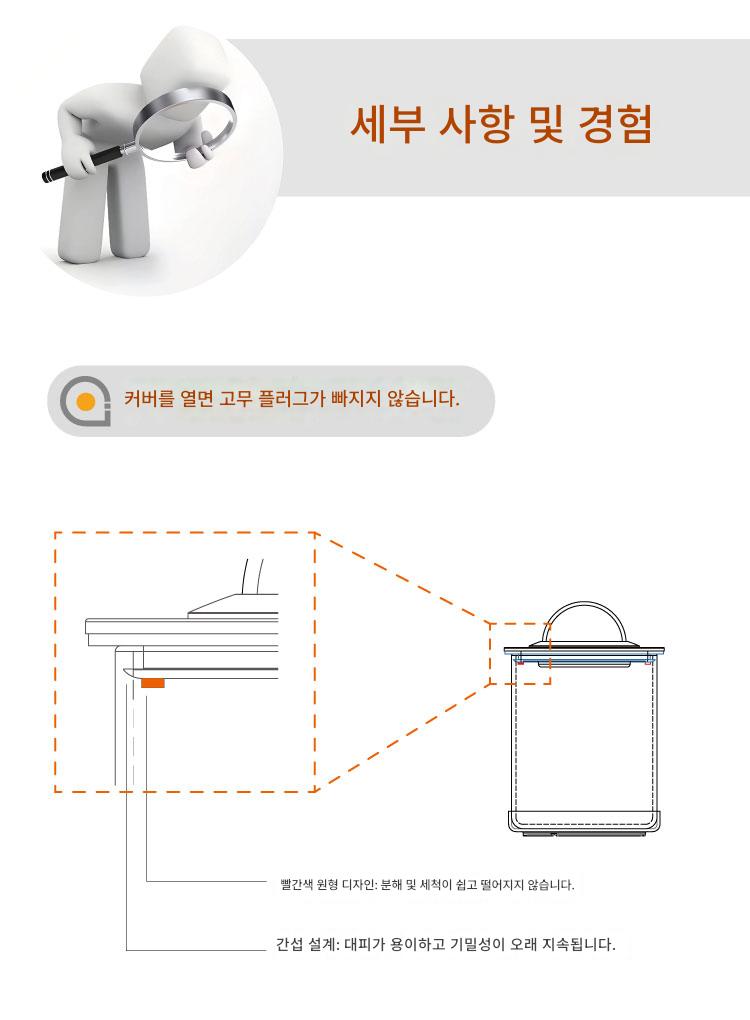 세부 사항 및 경험

커버를 열면 고무 플러그가 빠지지 않습니다.

빨간색 원형 디자인: 분해 및 세척이 쉽고 떨어지지 않습니다.

간섭 설계: 대피가 용이하고 기밀성이 오래 지속됩니다.