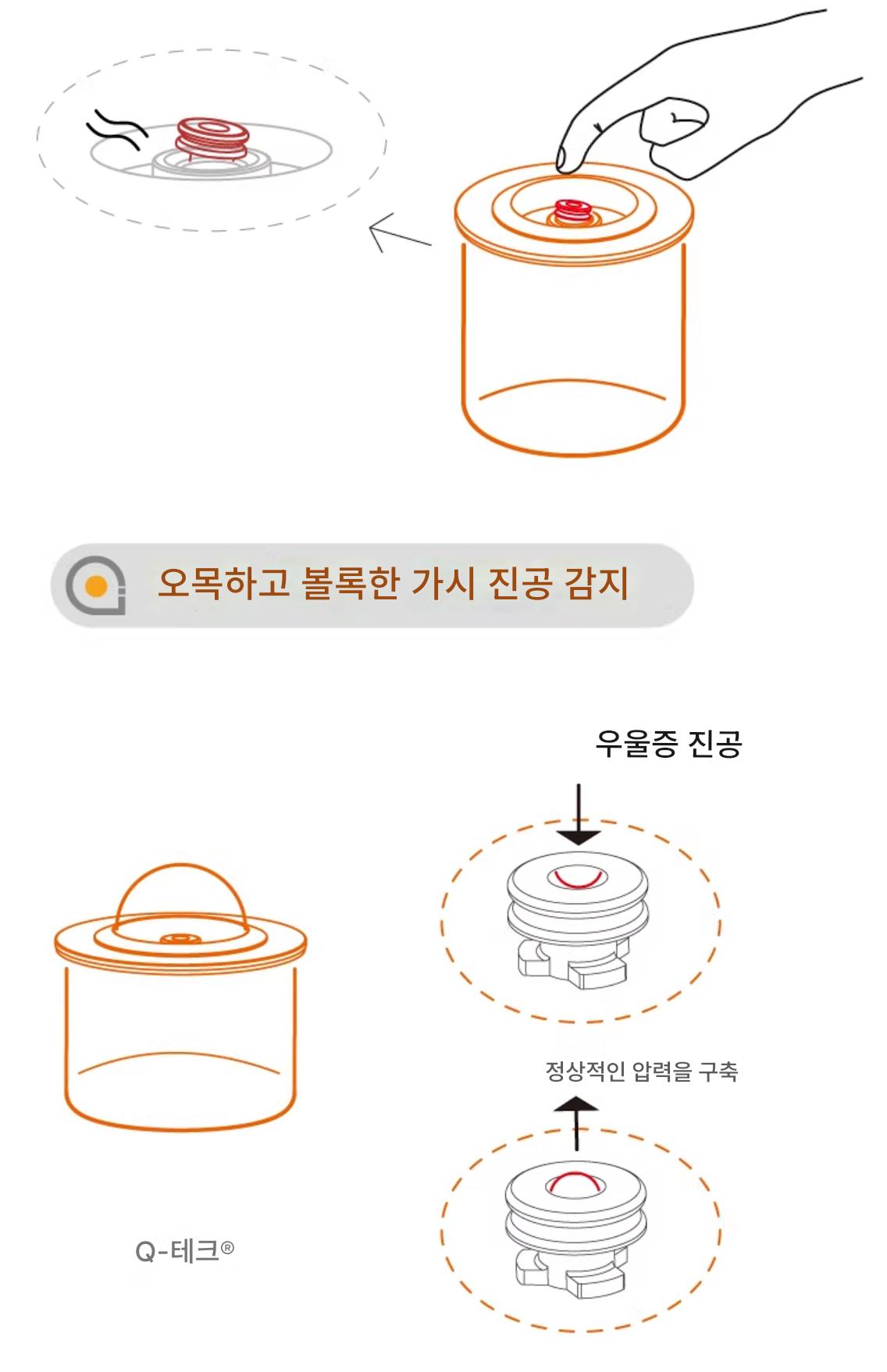 오목하고 볼록한 가시 진공 감지

우울증 진공

정상적인 압력을 구축

Q-테크®