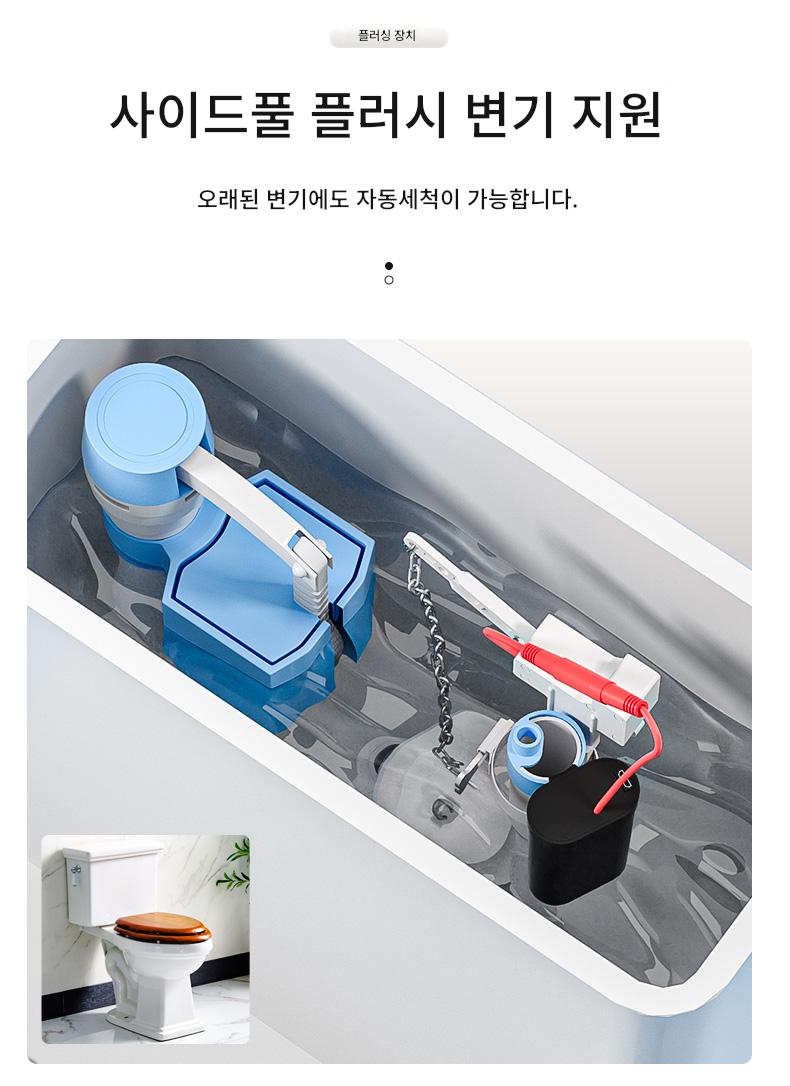 플러싱 장치

사이드풀 플러시 변기 지원

오래된 변기에도 자동세척이 가능합니다.