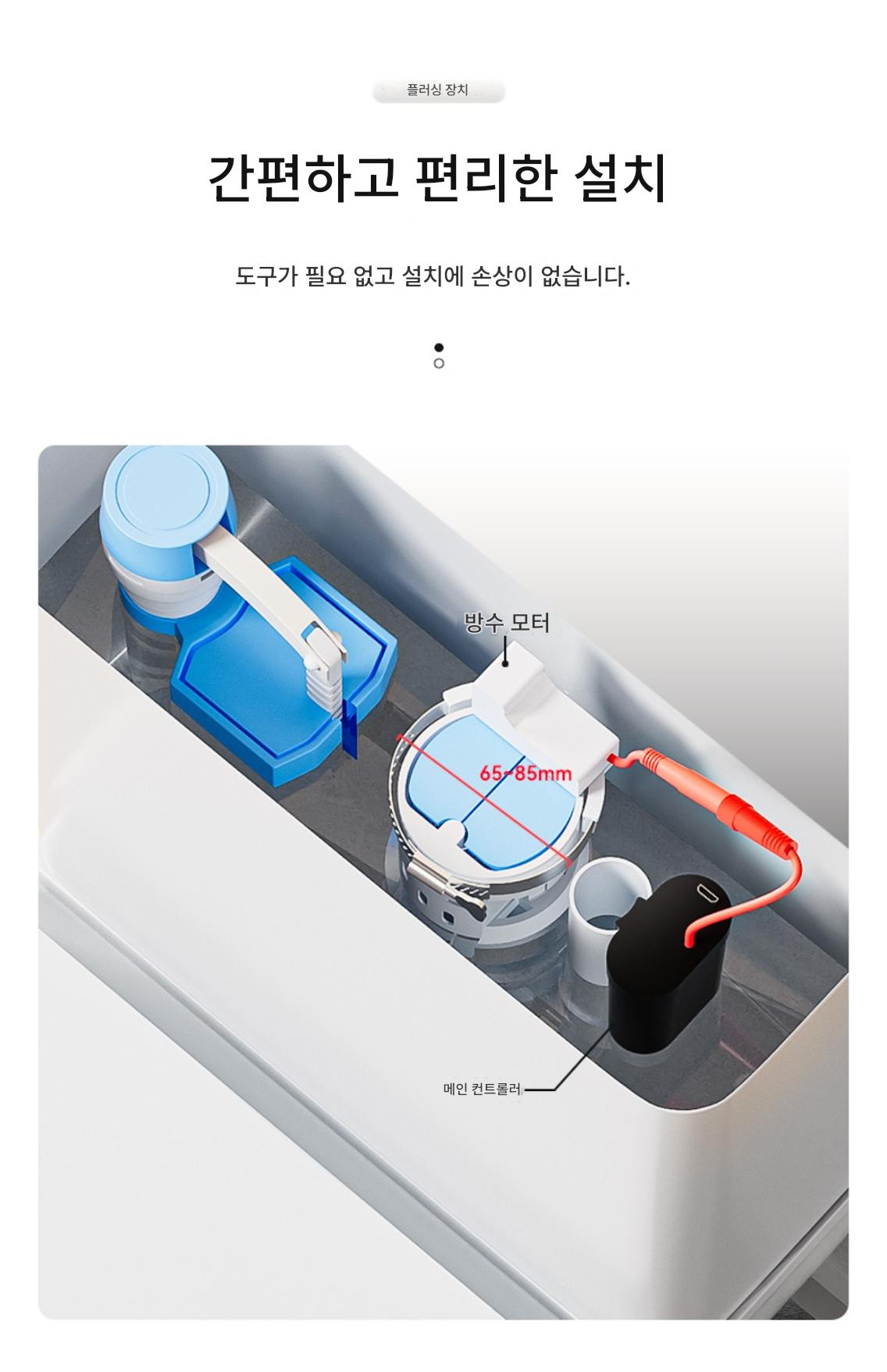 플러싱 장치

간편하고 편리한 설치

도구가 필요 없고 설치에 손상이 없습니다.

방수 모터

65~85mm

메인 컨트롤러