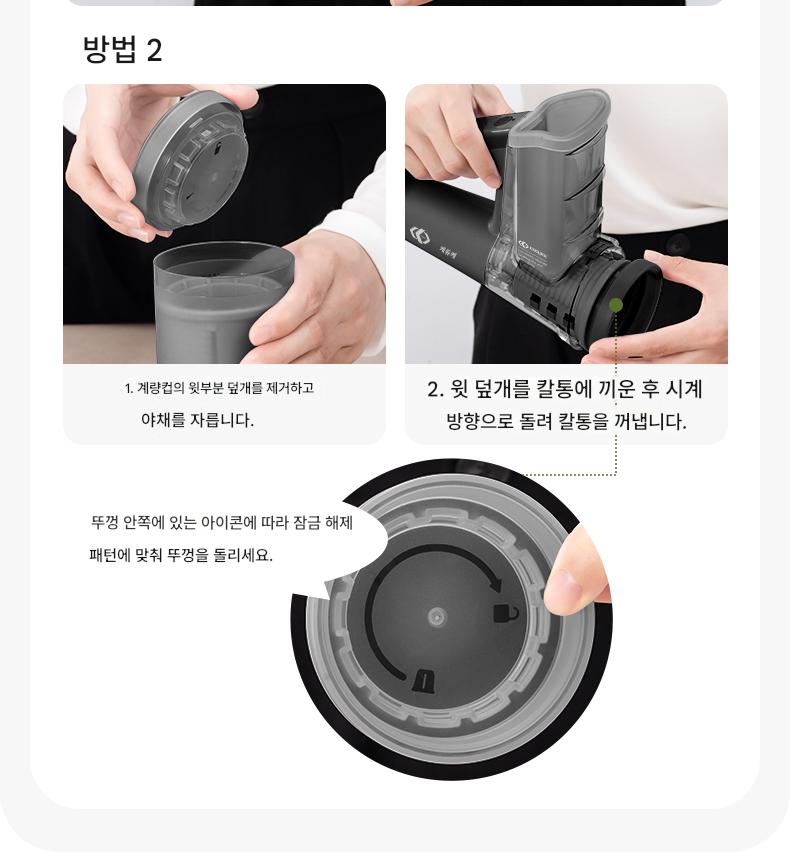 방법 2

1. 계량컵의 윗부분 덮개를 제거하고
야채를 자릅니다.

2. 윗 덮개를 칼통에 끼운 후 시계
방향으로 돌려 칼통을 꺼냅니다.

뚜껑 안쪽에 있는 아이콘에 따라 잠금 해제
패턴에 맞춰 뚜껑을 돌리세요.