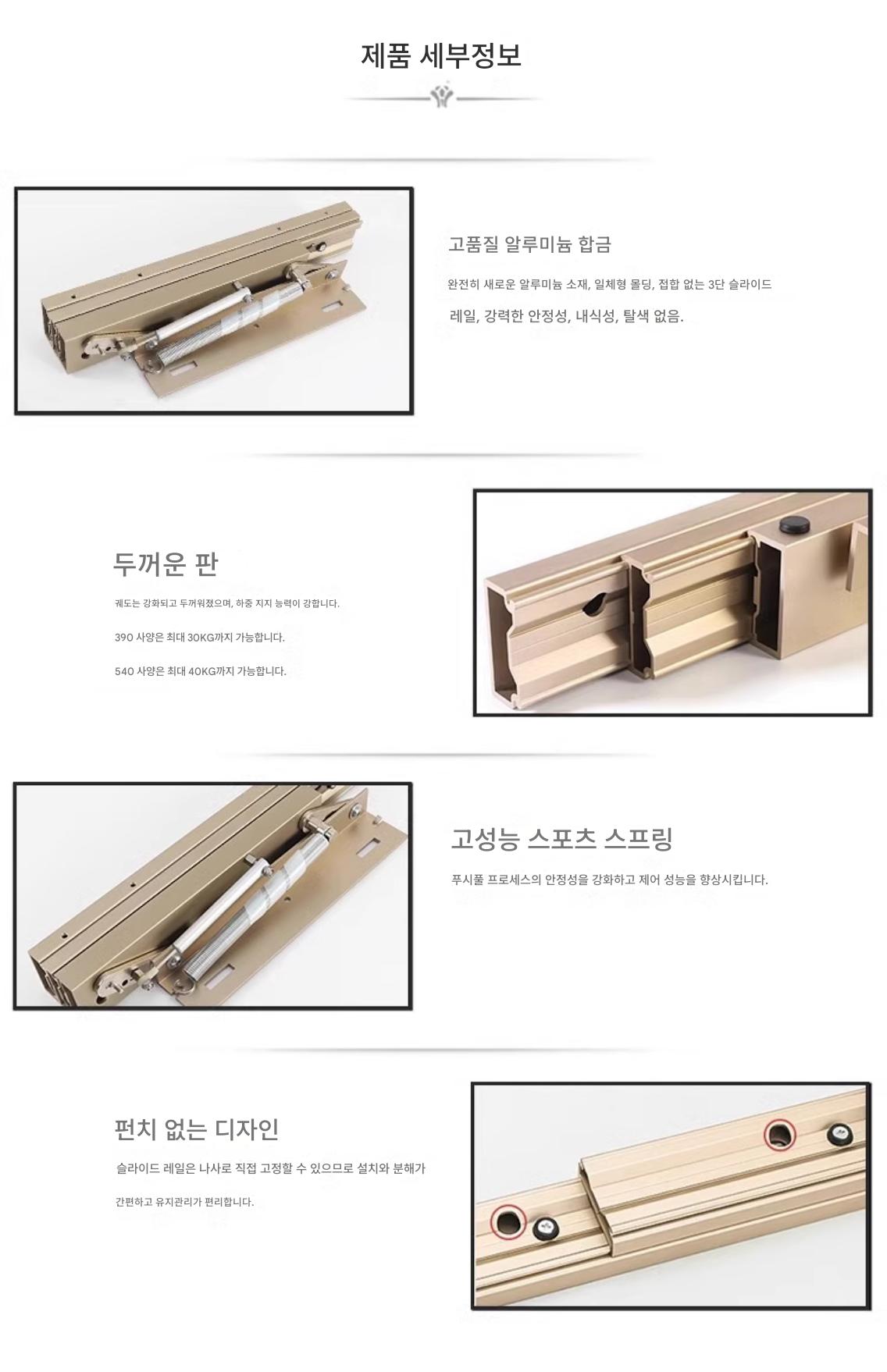 제품 세부정보

고품질 알루미늄 합금

완전히 새로운 알루미늄 소재, 일체형 몰딩, 접합 없는 3단 슬라이드 레일, 강력한 안정성, 내식성, 탈색 없음.

두꺼운 판

궤도는 강화되고 두꺼워졌으며, 하중 지지 능력이 강합니다.

390 사양은 최대 30KG까지 가능합니다.

540 사양은 최대 40KG까지 가능합니다.

고성능 스포츠 스프링

푸시풀 프로세스의 안정성을 강화하고 제어 성능을 향상시킵니다.

펀치 없는 디자인

슬라이드 레일은 나사로 직접 고정할 수 있으므로 설치와 분해가 간편하고 유지관리가 편리합니다.