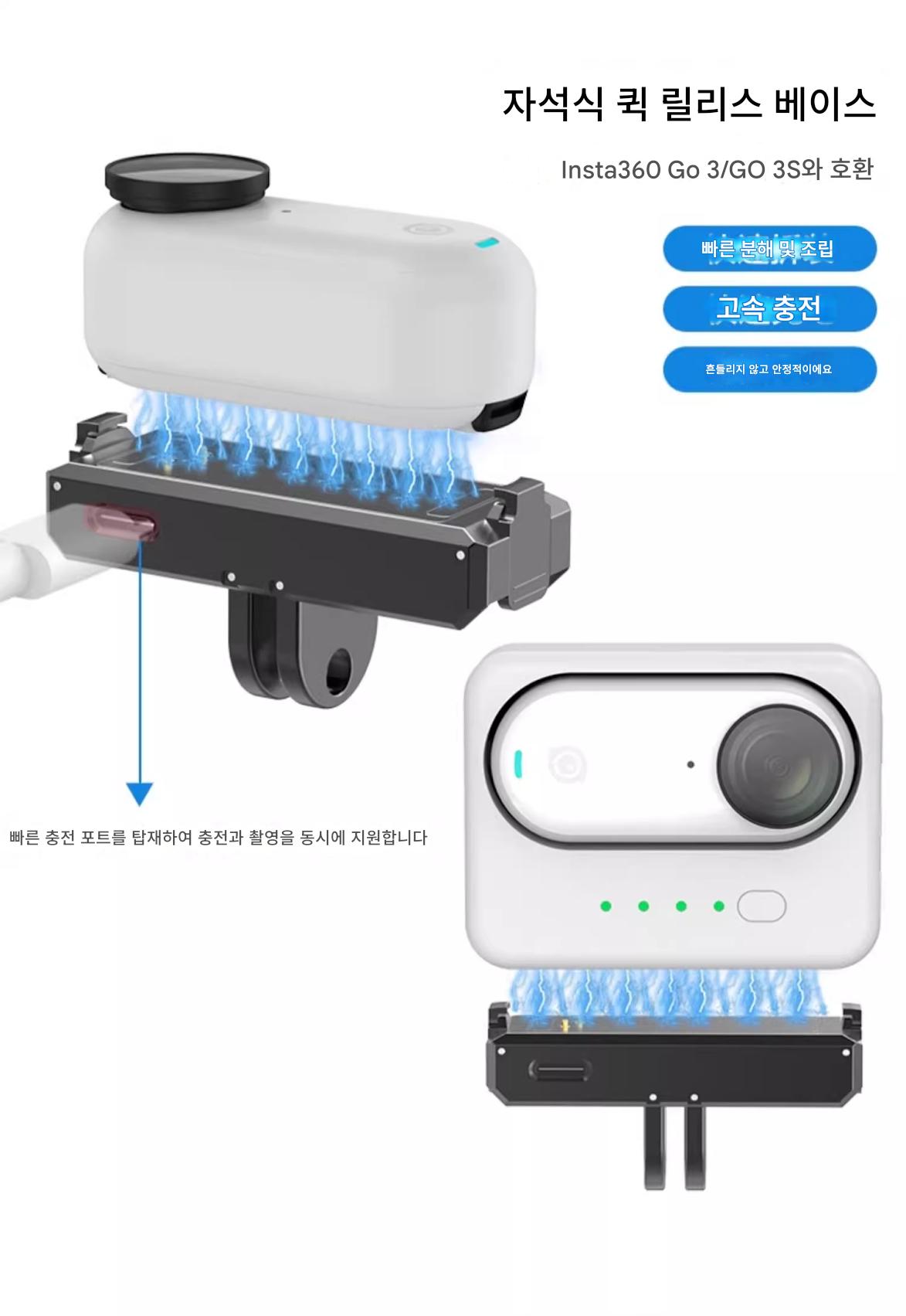 자석식 퀵 릴리스 베이스

Insta360 Go 3/GO 3S와 호환

빠른 분해 및 조립

고속 충전

흔들리지 않고 안정적이에요

빠른 충전 포트를 탑재하여 충전과 촬영을 동시에 지원합니다