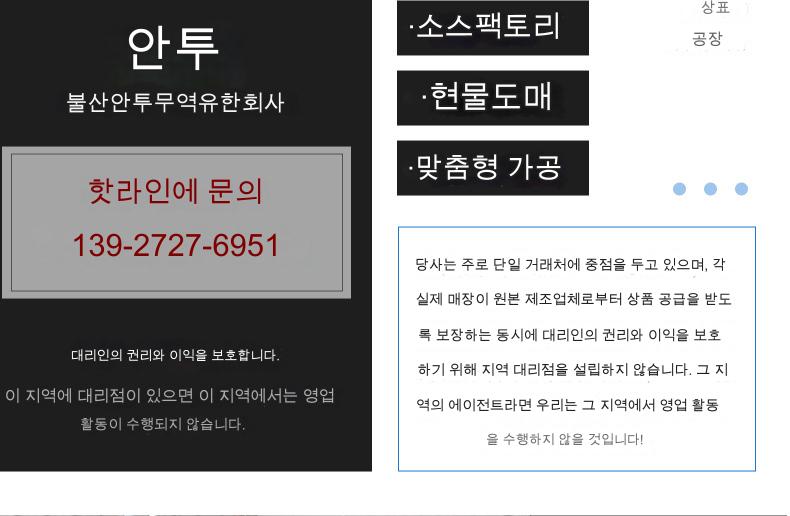 안투

불산안투무역유한회사

핫라인에 문의

139-2727-6951

대리인의 권리와 이익을 보호합니다.

이 지역에 대리점이 있으면 이 지역에서는 영업 활동이 수행되지 않습니다.

·소스팩토리

·현물도매

·맞춤형 가공

상표

공장

당사는 주로 단일 거래처에 중점을 두고 있으며, 각 실제 매장이 원본 제조업체로부터 상품 공급을 받도록 보장하는 동시에 대리인의 권리와 이익을 보호하기 위해 지역 대리점을 설립하지 않습니다. 그 지역의 에이전트라면 우리는 그 지역에서 영업 활동을 수행하지 않을 것입니다!