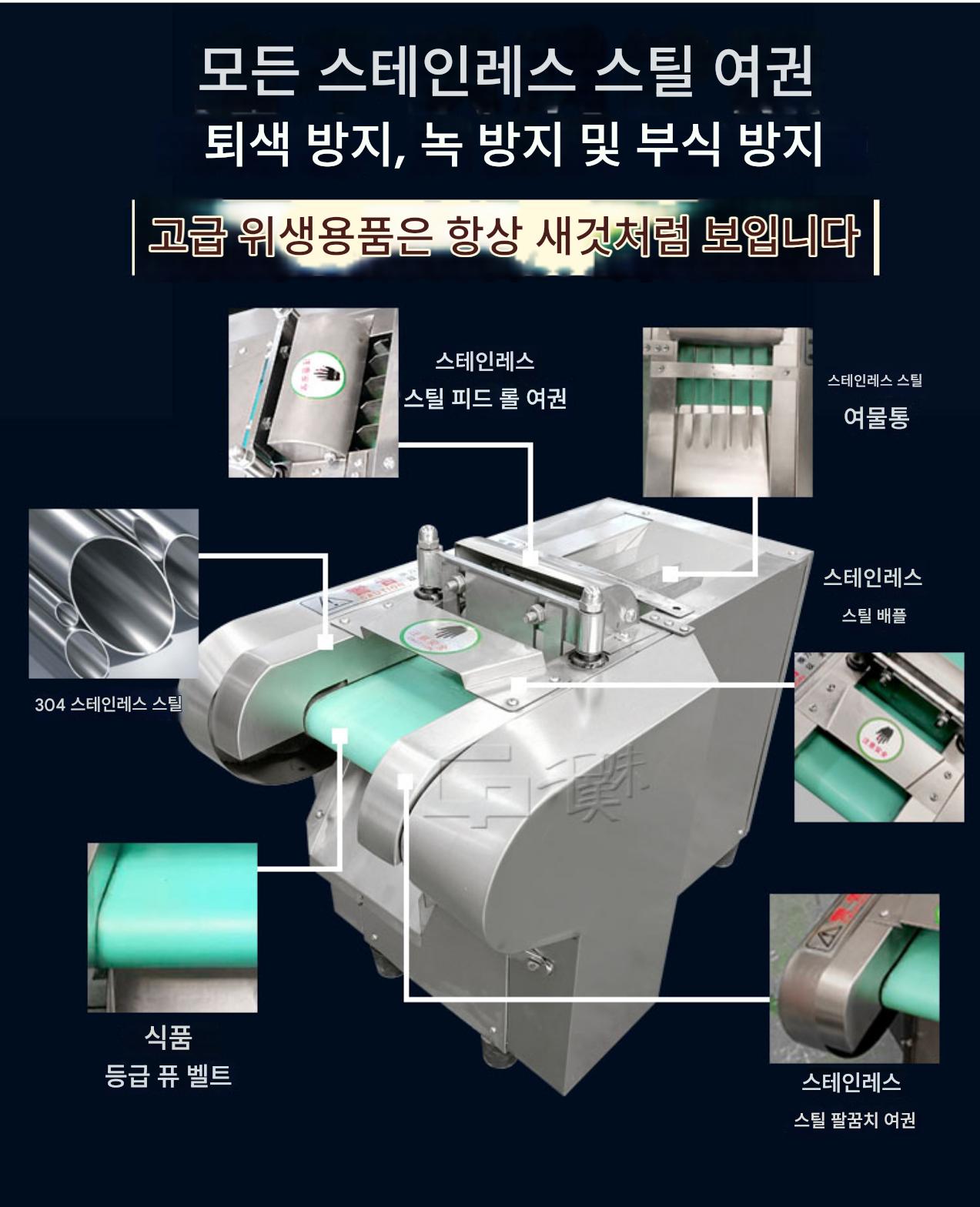 모든 스테인레스 스틸 여권

퇴색 방지, 녹 방지 및 부식 방지

고급 위생용품은 항상 새것처럼 보입니다

스테인레스
스틸 피드 롤 여권

스테인레스 스틸
여물통

스테인레스
스틸 배플

304 스테인레스 스틸

식품
등급 퓨 벨트

스테인레스
스틸 팔꿈치 여권