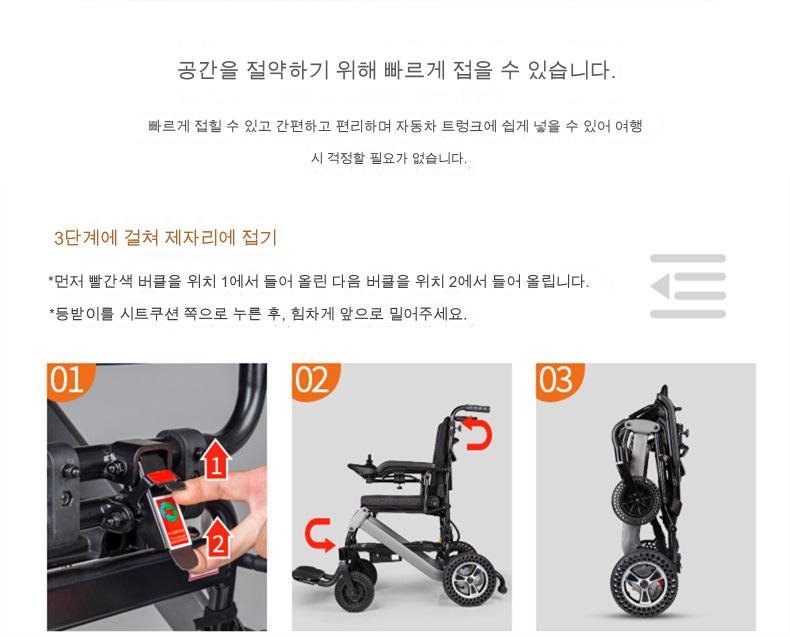 공간을 절약하기 위해 빠르게 접을 수 있습니다.

빠르게 접힐 수 있고 간편하고 편리하며 자동차 트렁크에 쉽게 넣을 수 있어 여행 시 걱정할 필요가 없습니다.

3단계에 걸쳐 제자리에 접기

*먼저 빨간색 버클을 위치 1에서 들어 올린 다음 버클을 위치 2에서 들어 올립니다.

*등받이를 시트쿠션 쪽으로 누른 후, 힘차게 앞으로 밀어주세요.

01

1

2

02

03