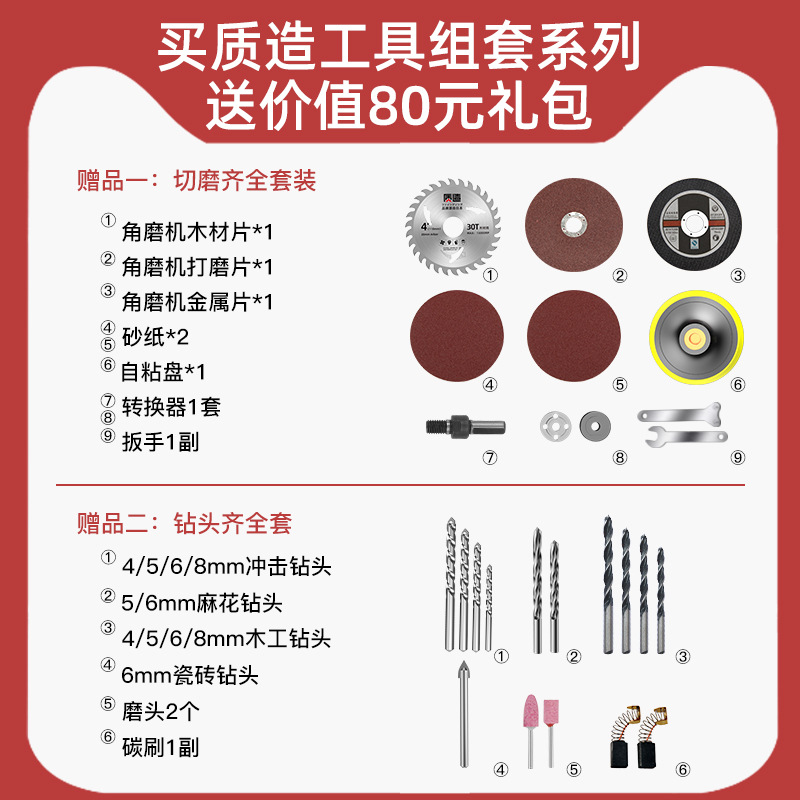 买质造工具组套系列
送价值80元礼包

赠品一：切磨齐全套装

① 角磨机木材片*1
② 角磨机打磨片*1
③ 角磨机金属片*1
④
⑤ 砂纸*2
⑥ 自粘盘*1
⑦
⑧ 转换器1套
⑨ 扳手1副

4" 30T

① ② ③ ④ ⑤ ⑥ ⑦ ⑧ ⑨

赠品二：钻头齐全套

① 4/5/6/8mm冲击钻头
② 5/6mm麻花钻头
③ 4/5/6/8mm木工钻头
④ 6mm瓷砖钻头
⑤ 磨头2个
⑥ 碳刷1副

① ② ③ ④ ⑤ ⑥