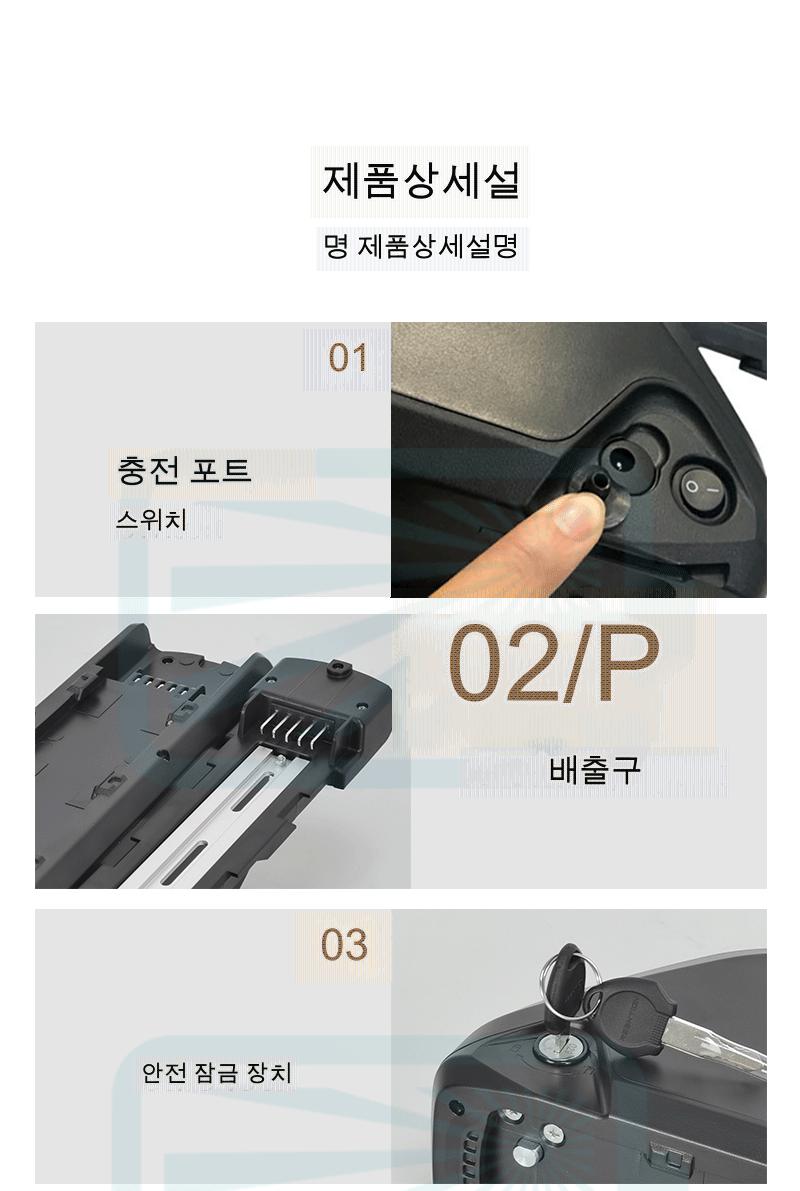 제품상세설

명 제품상세설명

01

충전 포트

스위치

02/P

배출구

03

안전 잠금 장치