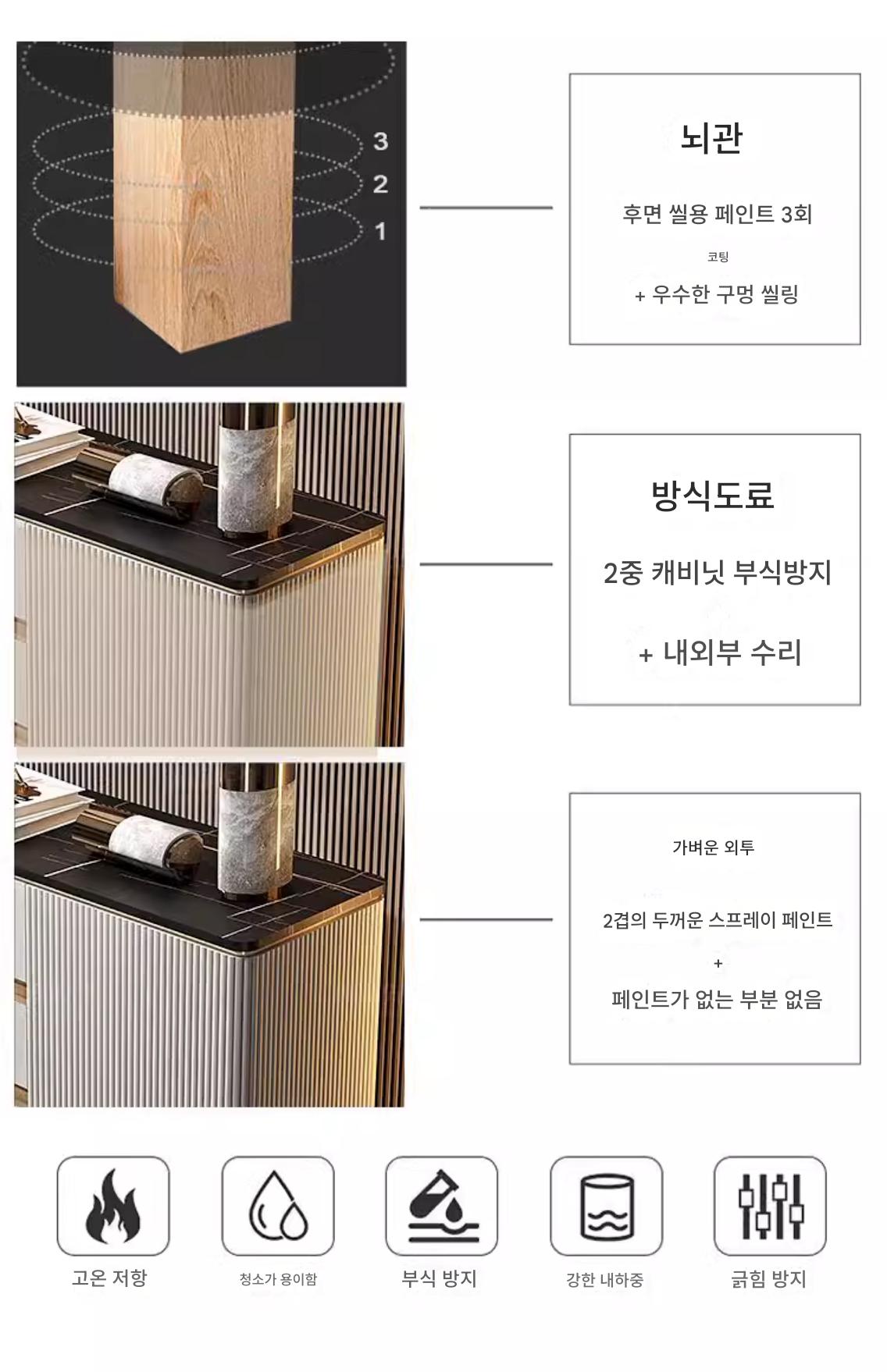 3
2
1

뇌관

후면 씰용 페인트 3회

코팅

+ 우수한 구멍 씰링

방식도료

2중 캐비닛 부식방지

+ 내외부 수리

가벼운 외투

2겹의 두꺼운 스프레이 페인트

+

페인트가 없는 부분 없음

고온 저항

청소가 용이함

부식 방지

강한 내하중

긁힘 방지