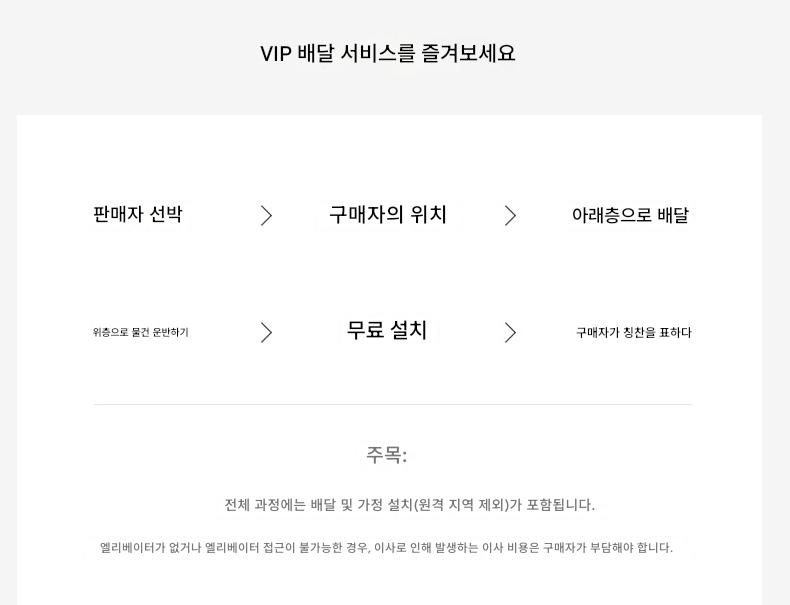 VIP 배달 서비스를 즐겨보세요

판매자 선박 > 구매자의 위치 > 아래층으로 배달

위층으로 물건 운반하기 > 무료 설치 > 구매자가 칭찬을 표하다

주목:

전체 과정에는 배달 및 가정 설치(원격 지역 제외)가 포함됩니다.

엘리베이터가 없거나 엘리베이터 접근이 불가능한 경우, 이사로 인해 발생하는 이사 비용은 구매자가 부담해야 합니다.