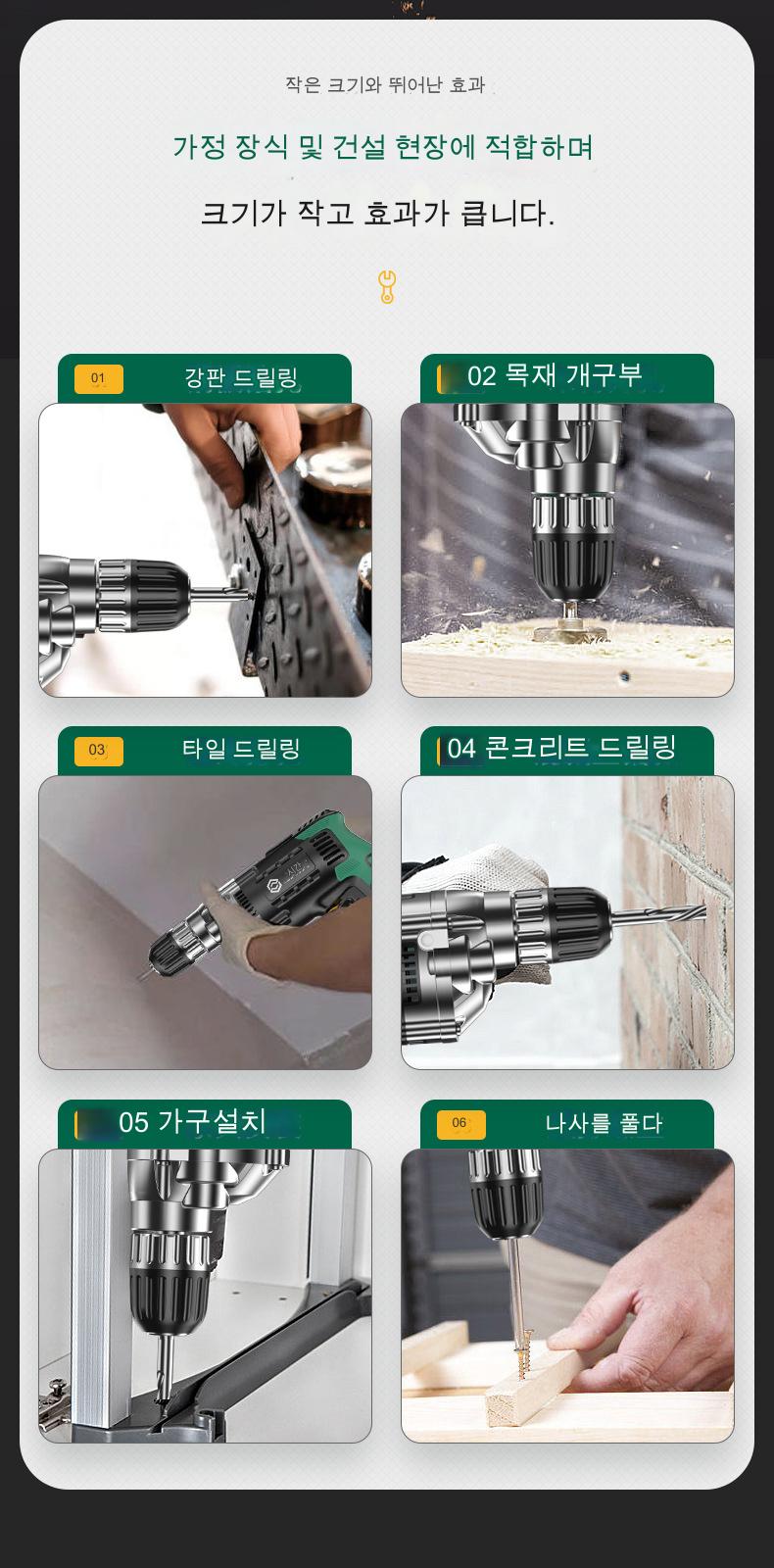 작은 크기와 뛰어난 효과

가정 장식 및 건설 현장에 적합하며

크기가 작고 효과가 큽니다.

01 강판 드릴링

02 목재 개구부

03 타일 드릴링

04 콘크리트 드릴링

05 가구설치

06 나사를 풀다