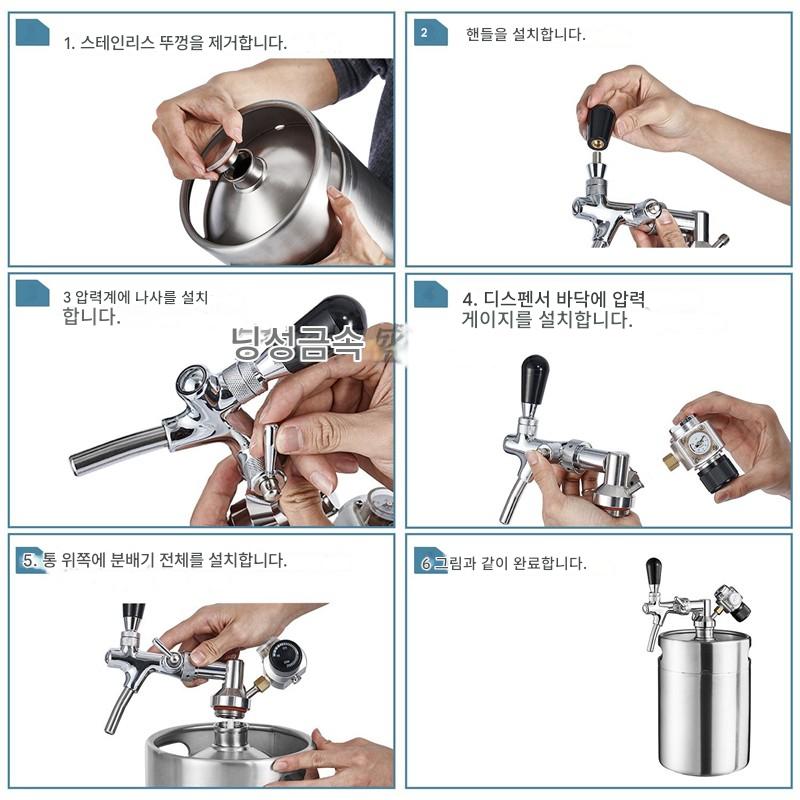 1. 스테인리스 뚜껑을 제거합니다.

2 핸들을 설치합니다.

3 압력계에 나사를 설치 합니다.

닝성금속

4. 디스펜서 바닥에 압력 게이지를 설치합니다.

5. 통 위쪽에 분배기 전체를 설치합니다.

6 그림과 같이 완료합니다.