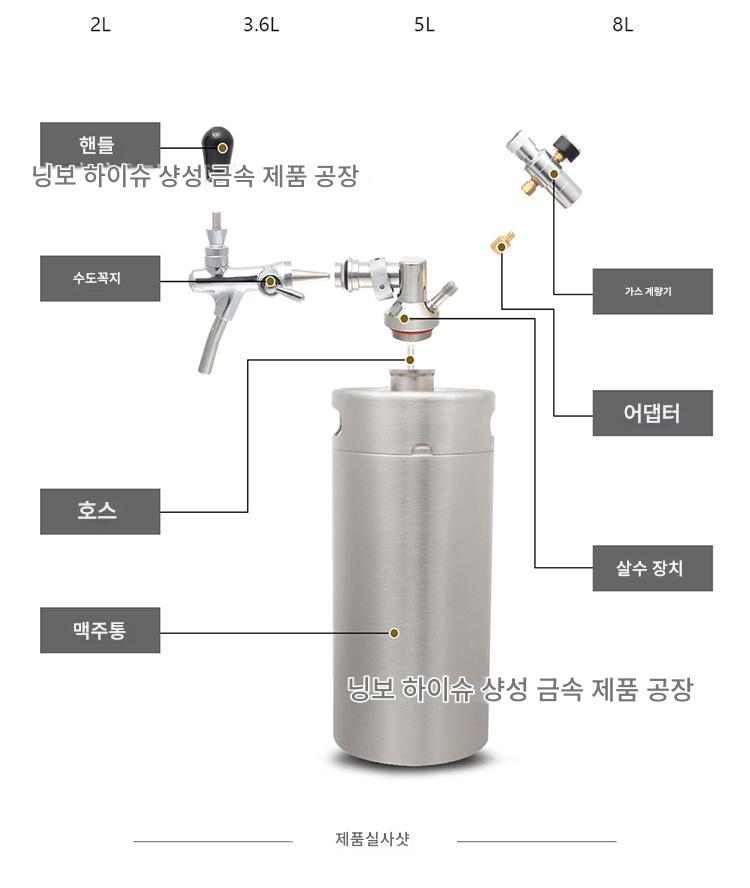 2L 3.6L 5L 8L

핸들

닝보 하이슈 샹성 금속 제품 공장

수도꼭지

가스 계량기

어댑터

호스

살수 장치

맥주통

닝보 하이슈 샹성 금속 제품 공장

제품실사샷