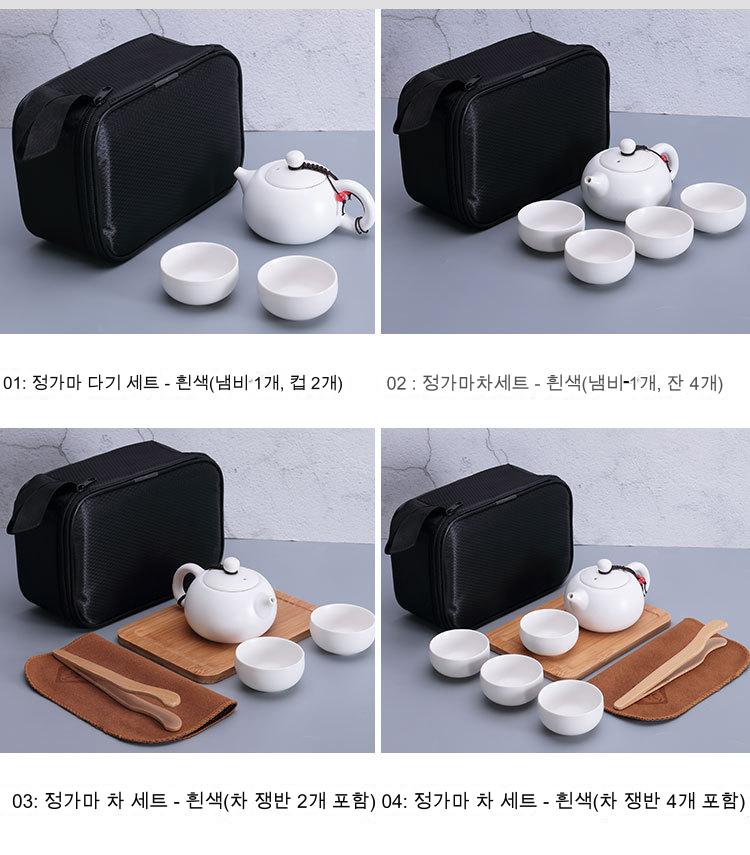 01: 정가마 다기 세트 - 흰색(냄비 1개, 컵 2개)

02 : 정가마차세트 - 흰색(냄비 1개, 잔 4개)

03: 정가마 차 세트 - 흰색(차 쟁반 2개 포함)

04: 정가마 차 세트 - 흰색(차 쟁반 4개 포함)