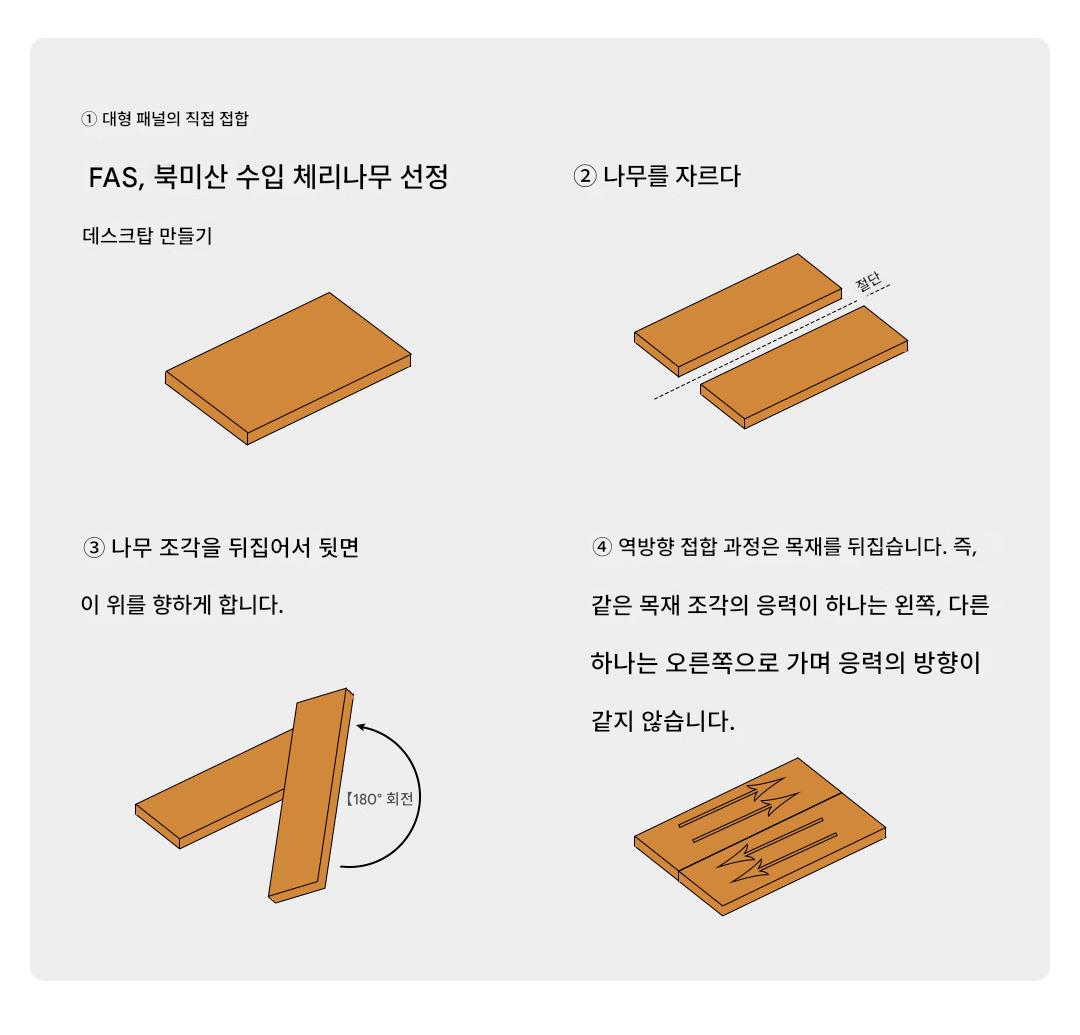 ① 대형 패널의 직접 접합

FAS, 북미산 수입 체리나무 선정

데스크탑 만들기

② 나무를 자르다

절단

③ 나무 조각을 뒤집어서 뒷면 이 위를 향하게 합니다.

【180° 회전

④ 역방향 접합 과정은 목재를 뒤집습니다. 즉, 같은 목재 조각의 응력이 하나는 왼쪽, 다른 하나는 오른쪽으로 가며 응력의 방향이 같지 않습니다.