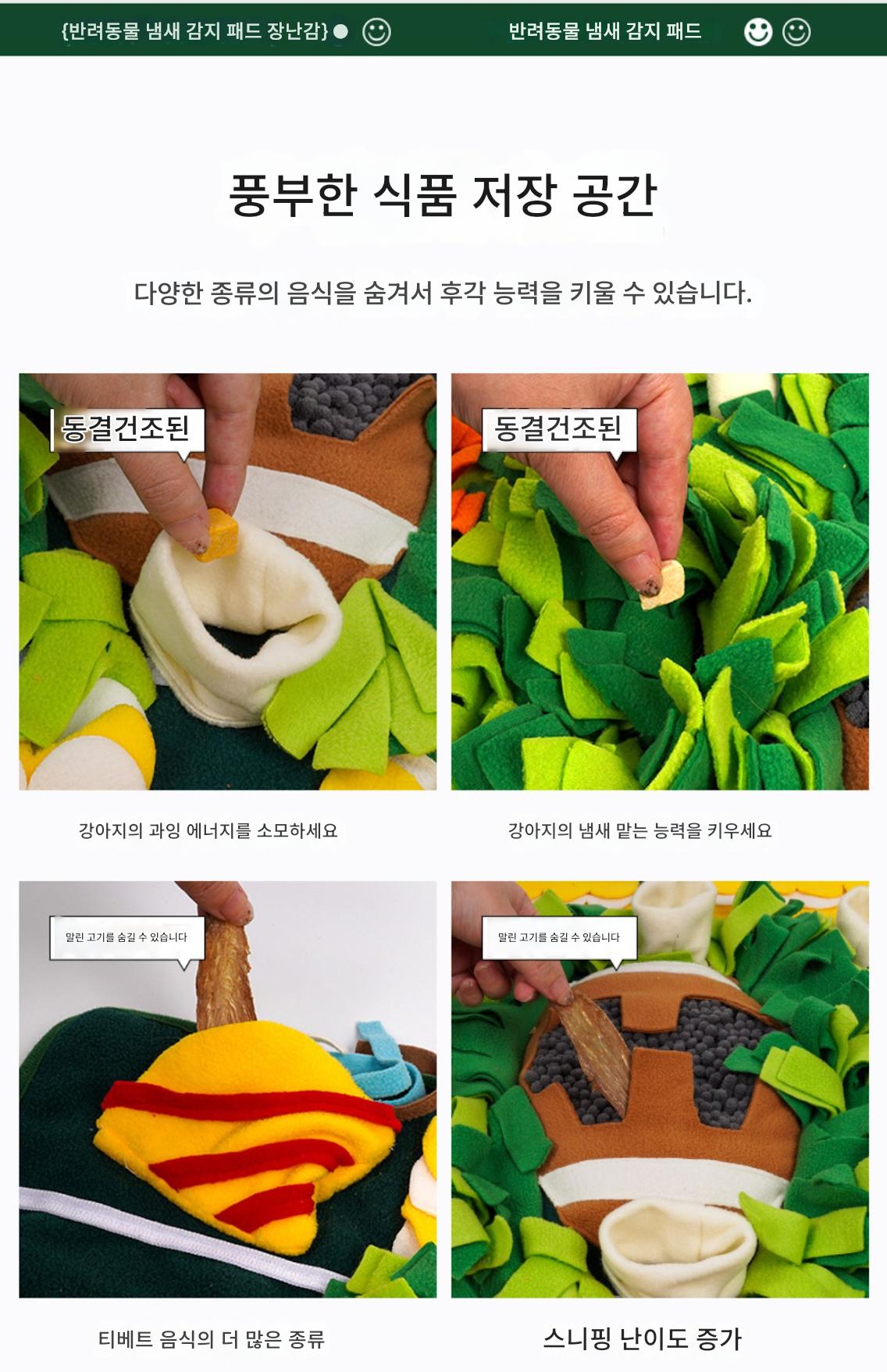 {반려동물 냄새 감지 패드 장난감}

반려동물 냄새 감지 패드

풍부한 식품 저장 공간

다양한 종류의 음식을 숨겨서 후각 능력을 키울 수 있습니다.

동결건조된

동결건조된

강아지의 과잉 에너지를 소모하세요

강아지의 냄새 맡는 능력을 키우세요

말린 고기를 숨길 수 있습니다

말린 고기를 숨길 수 있습니다

티베트 음식의 더 많은 종류

스니핑 난이도 증가